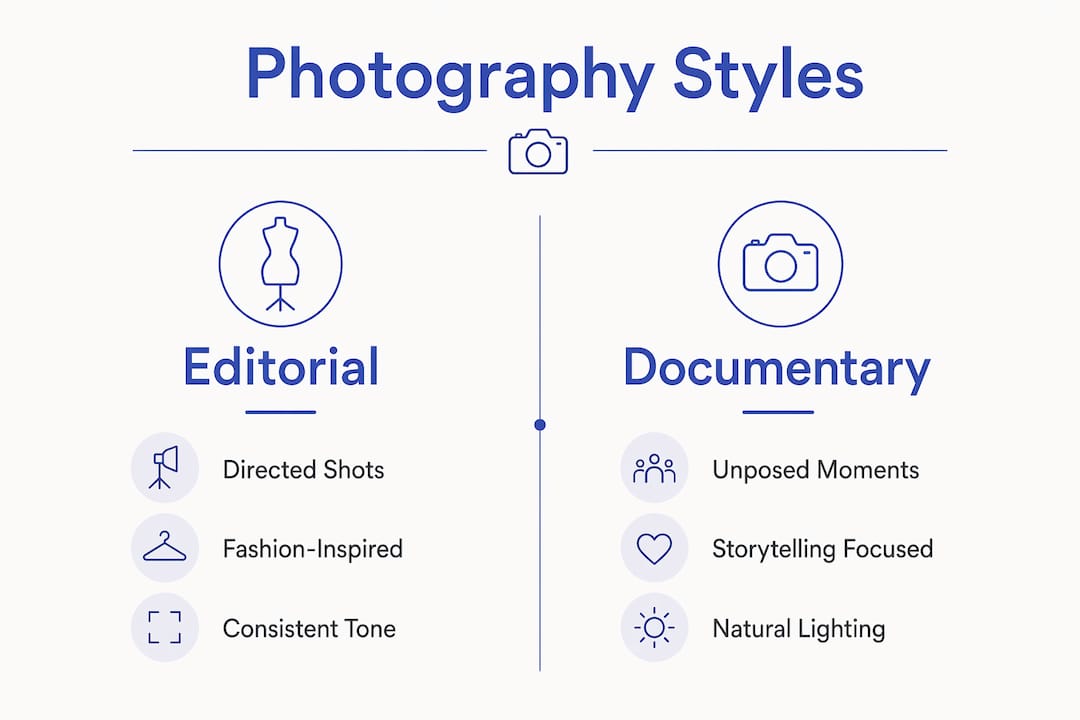 Photography Styles

Editorial

Directed Shots

Fashion-Inspired

Consistent Tone

Documentary

Unposed Moments

Storytelling Focused

Natural Lighting