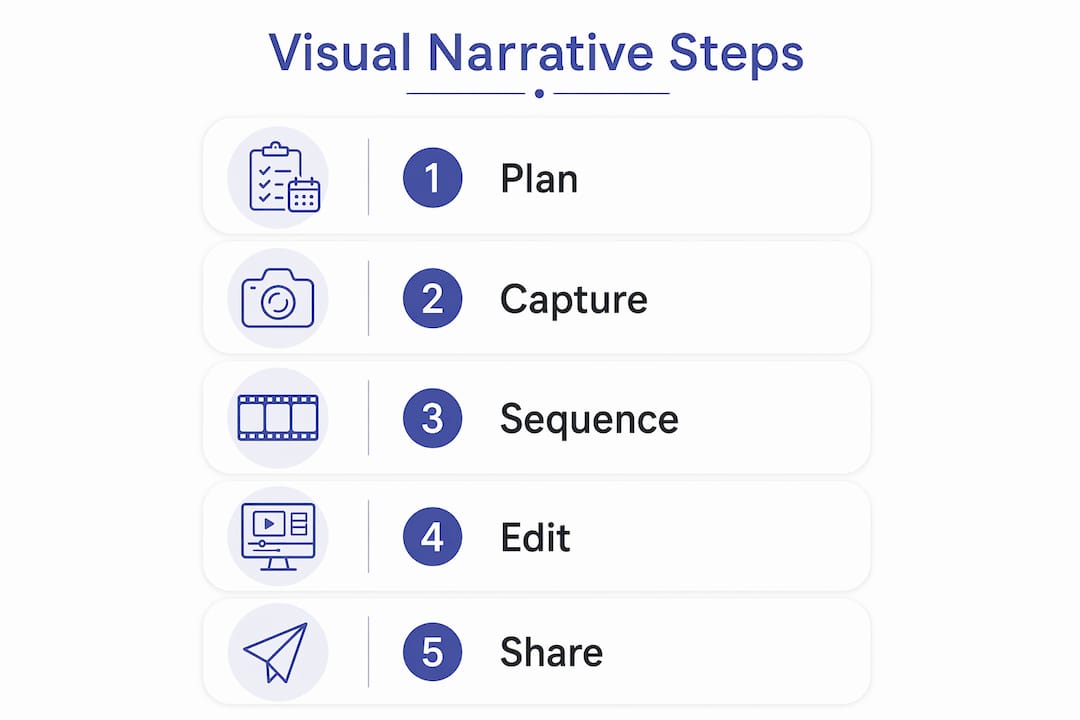 Visual Narrative Steps

1 Plan

2 Capture

3 Sequence

4 Edit

5 Share