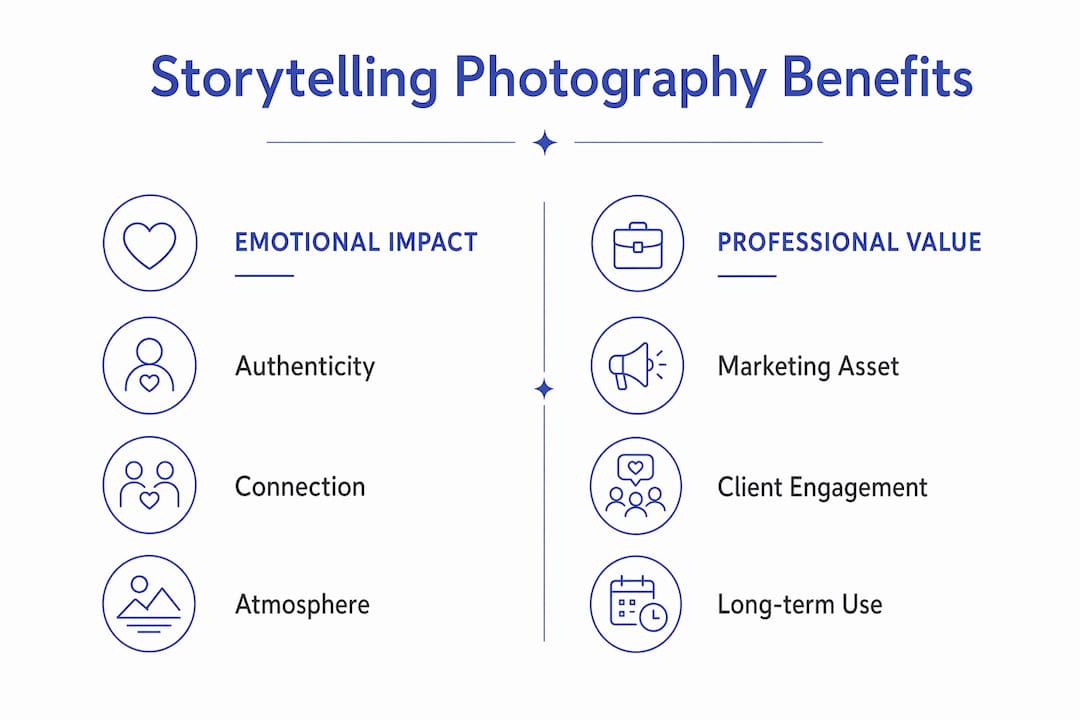 Storytelling Photography Benefits

EMOTIONAL IMPACT

Authenticity

Connection

Atmosphere

PROFESSIONAL VALUE

Marketing Asset

Client Engagement

Long-term Use