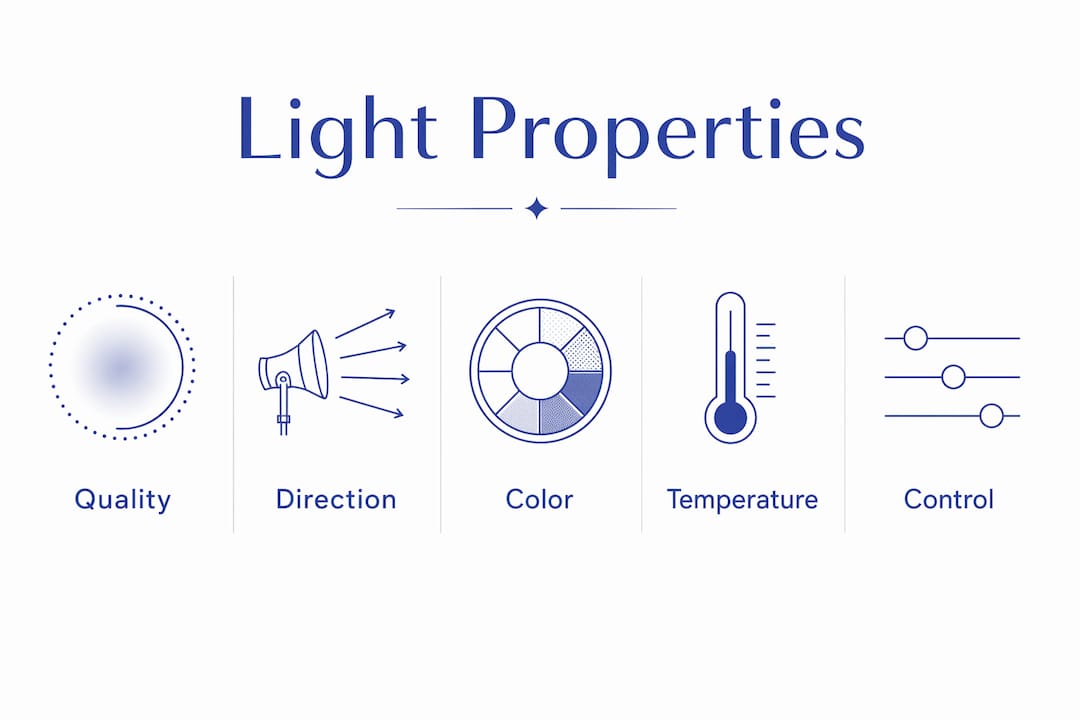 Light Properties

Quality

Direction

Color

Temperature

Control