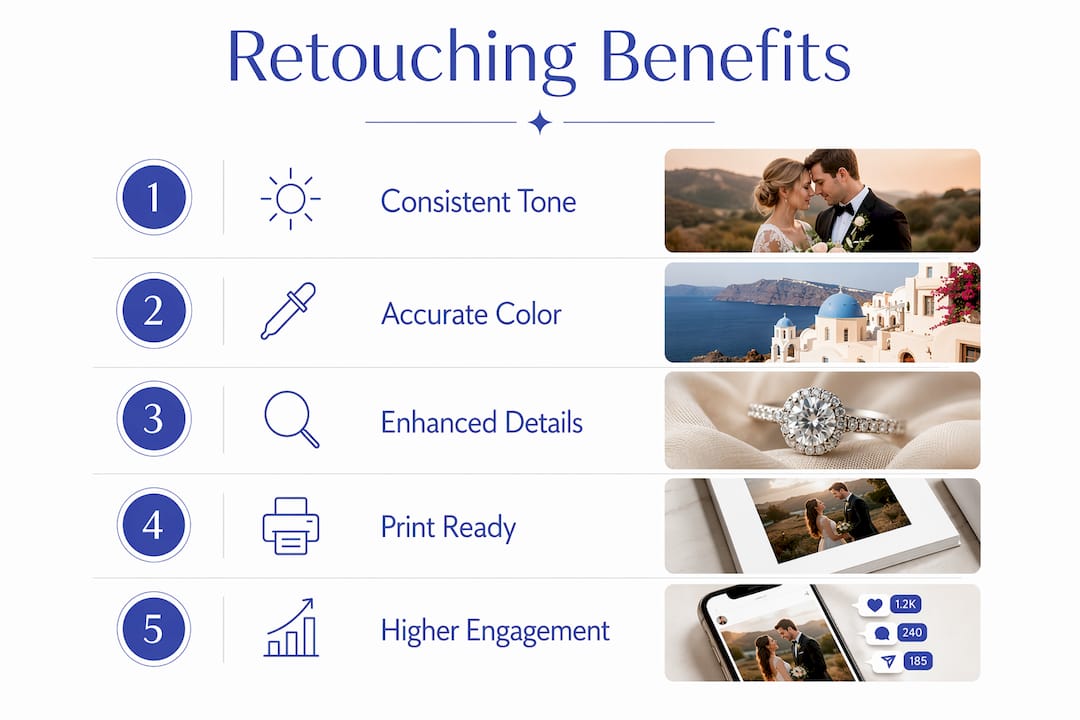 Retouching Benefits

1 Consistent Tone

2 Accurate Color

3 Enhanced Details

4 Print Ready

5 Higher Engagement

1.2K

240

185