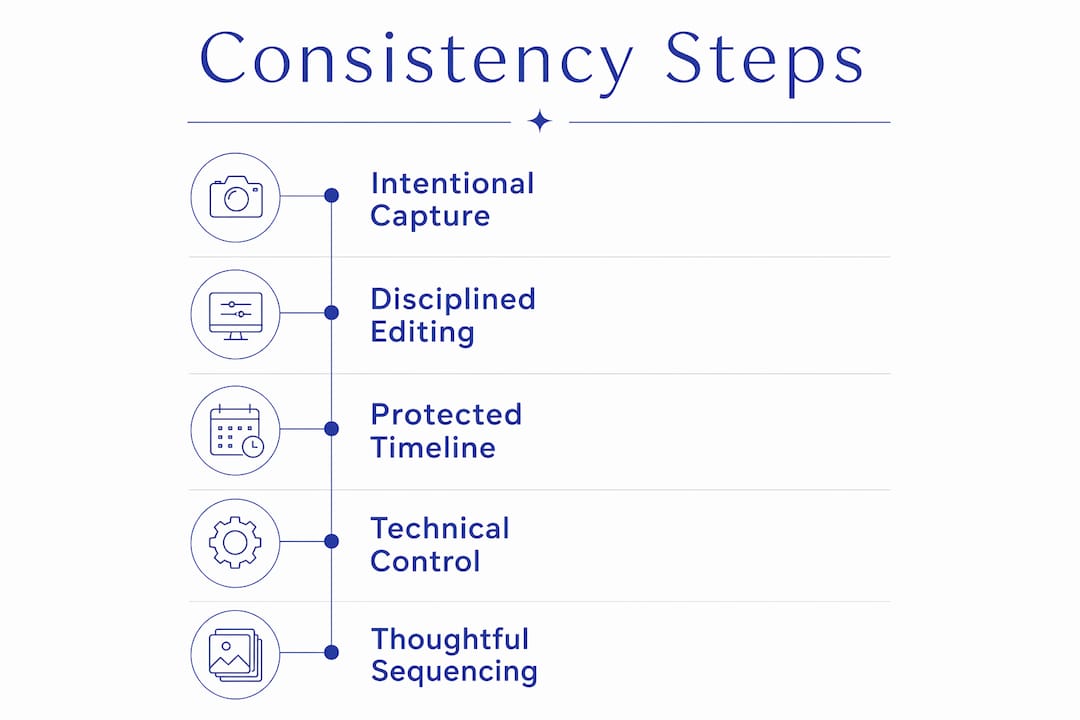 Consistency Steps

Intentional Capture

Disciplined Editing

Protected Timeline

Technical Control

Thoughtful Sequencing