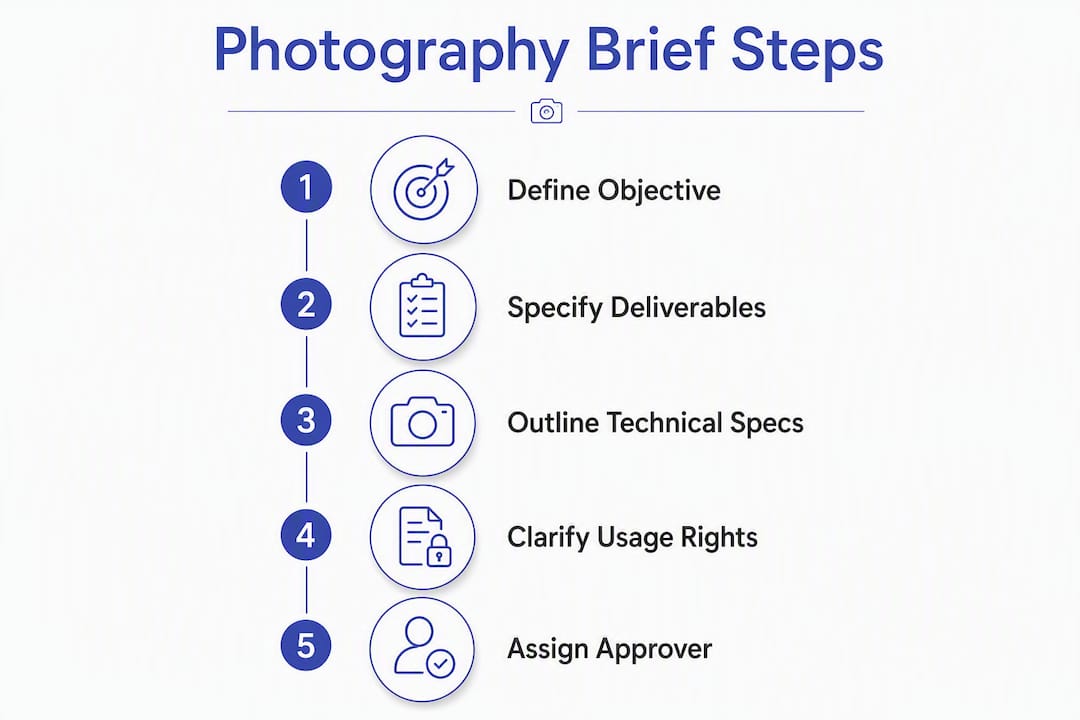 Photography Brief Steps

1 Define Objective

2 Specify Deliverables

3 Outline Technical Specs

4 Clarify Usage Rights

5 Assign Approver