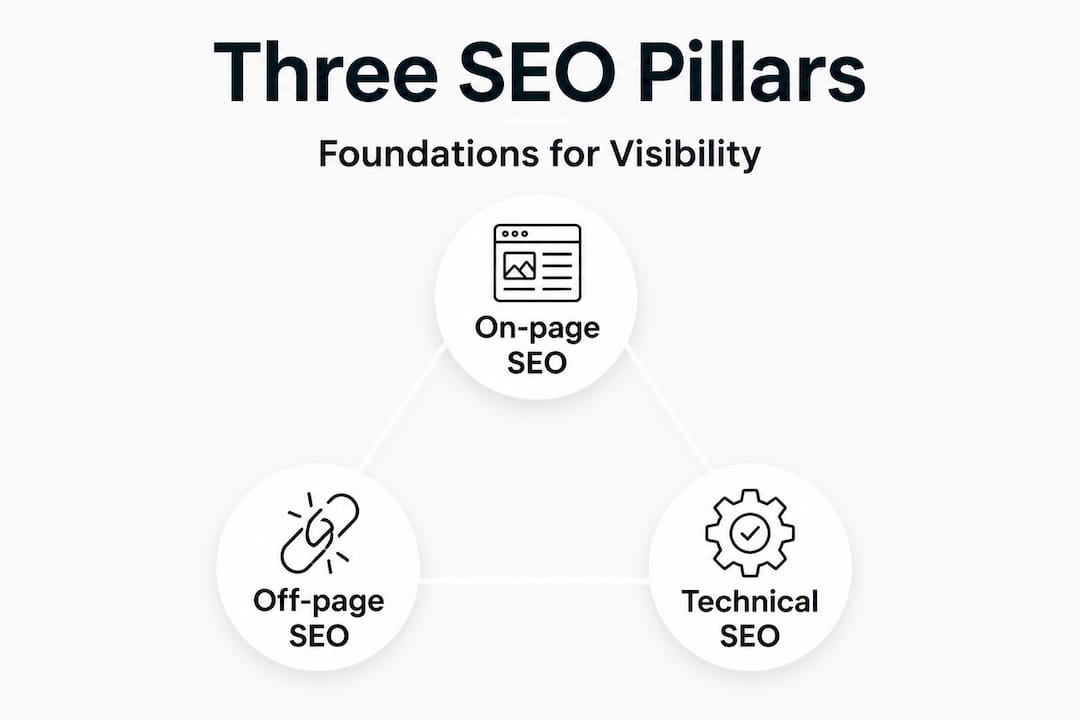 Three SEO Pillars

Foundations for Visibility

On-page SEO

Off-page SEO

Technical SEO