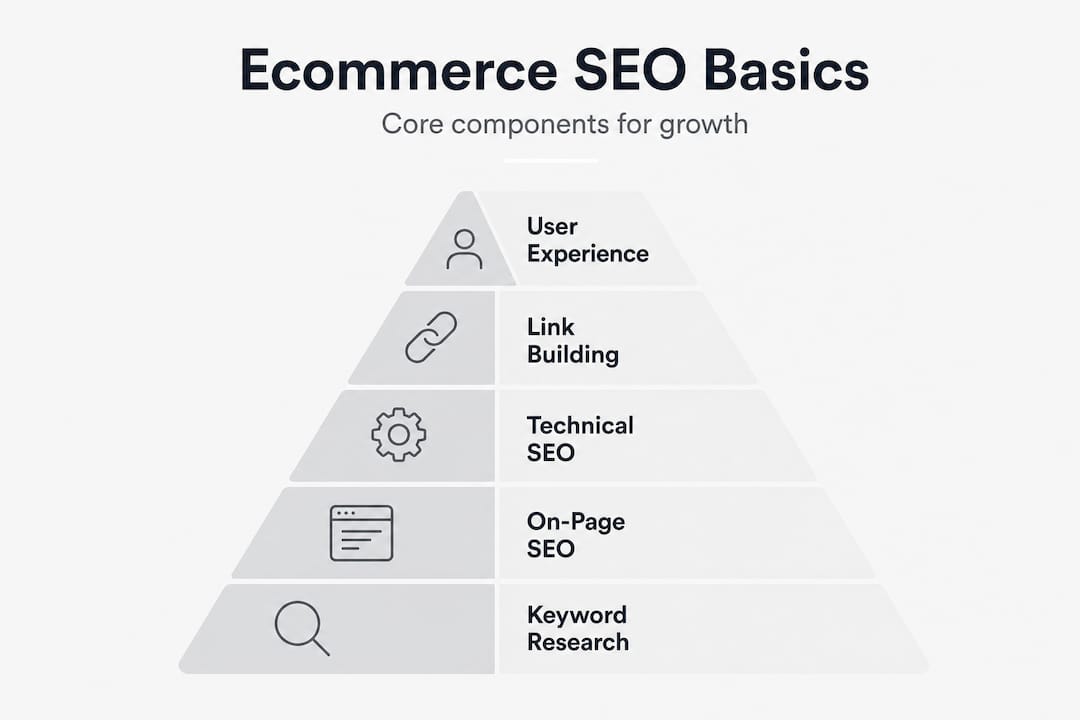 Ecommerce SEO Basics

Core components for growth

User Experience

Link Building

Technical SEO

On-Page SEO

Keyword Research