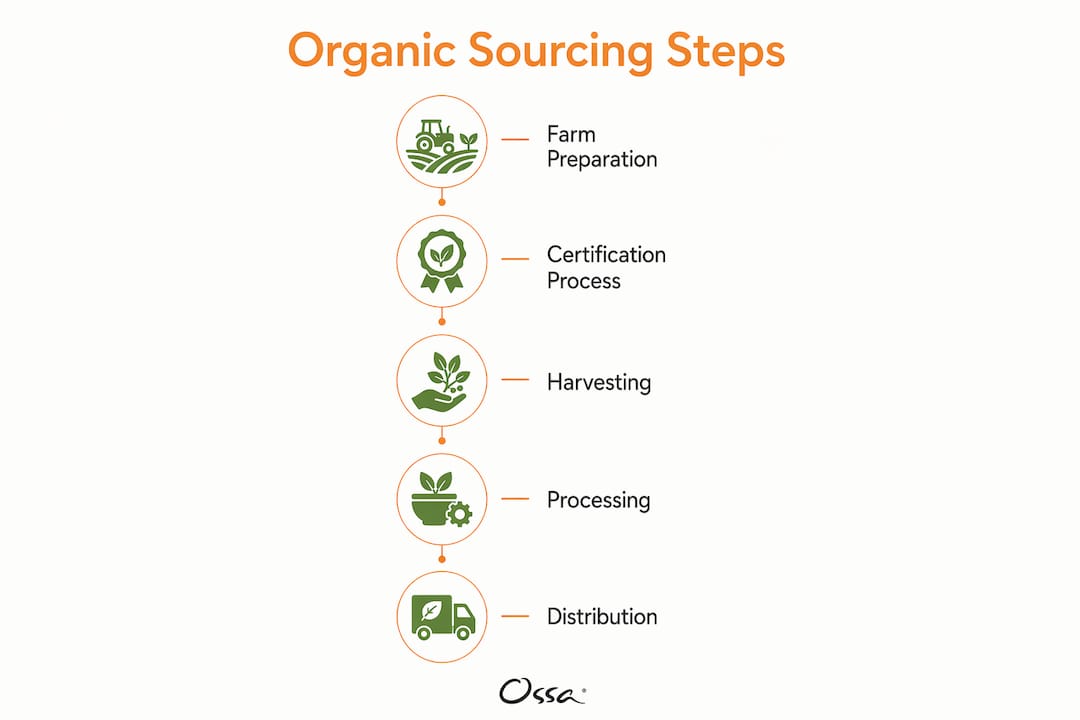 Organic Sourcing Steps

Farm Preparation

Certification Process

Harvesting

Processing

Distribution

Ossa