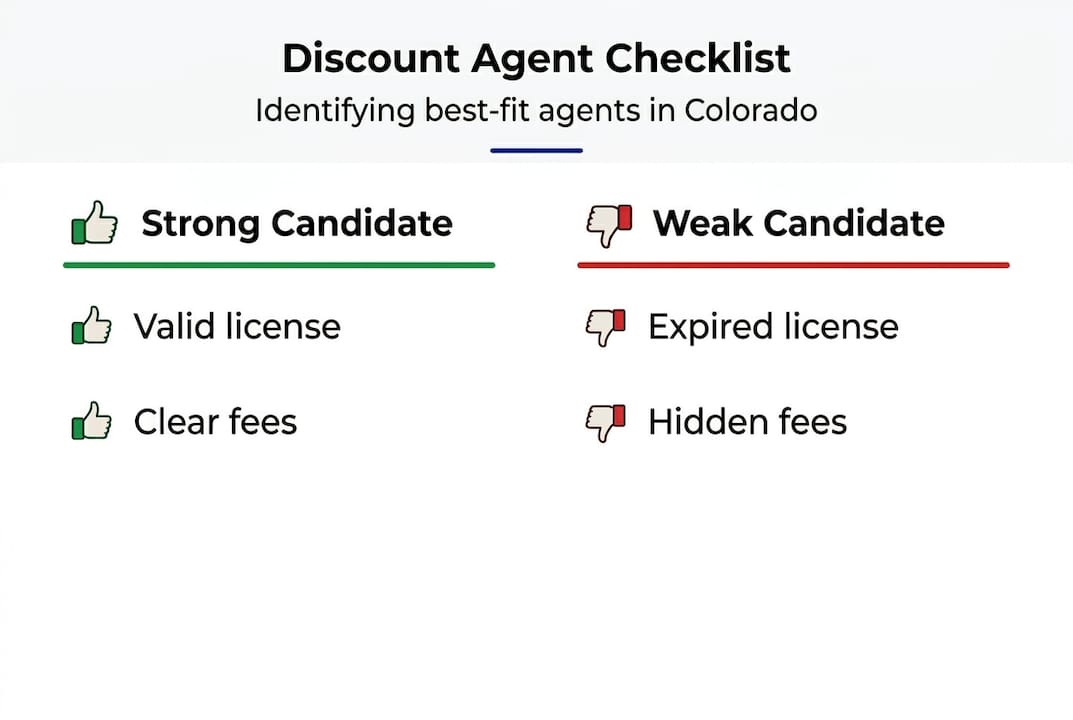 Discount Agent Checklist
Identifying best-fit agents in Colorado

Strong Candidate

Valid license

Clear fees

Weak Candidate

Expired license

Hidden fees