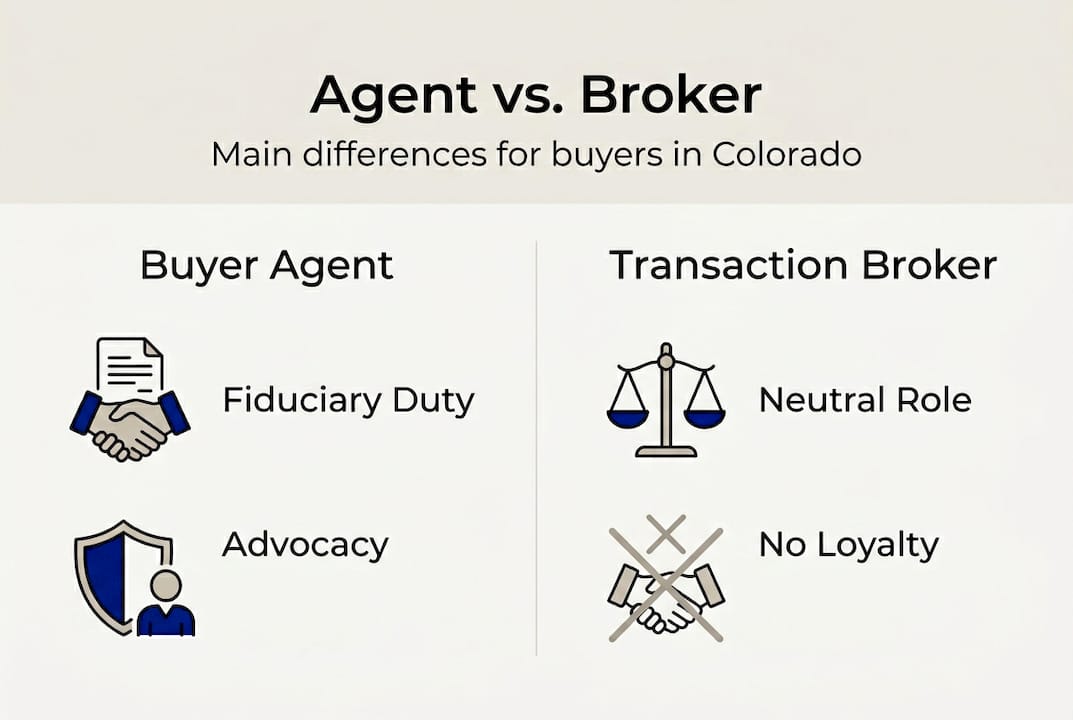 Agent vs. Broker

Main differences for buyers in Colorado

Buyer Agent

Fiduciary Duty

Advocacy

Transaction Broker

Neutral Role

No Loyalty