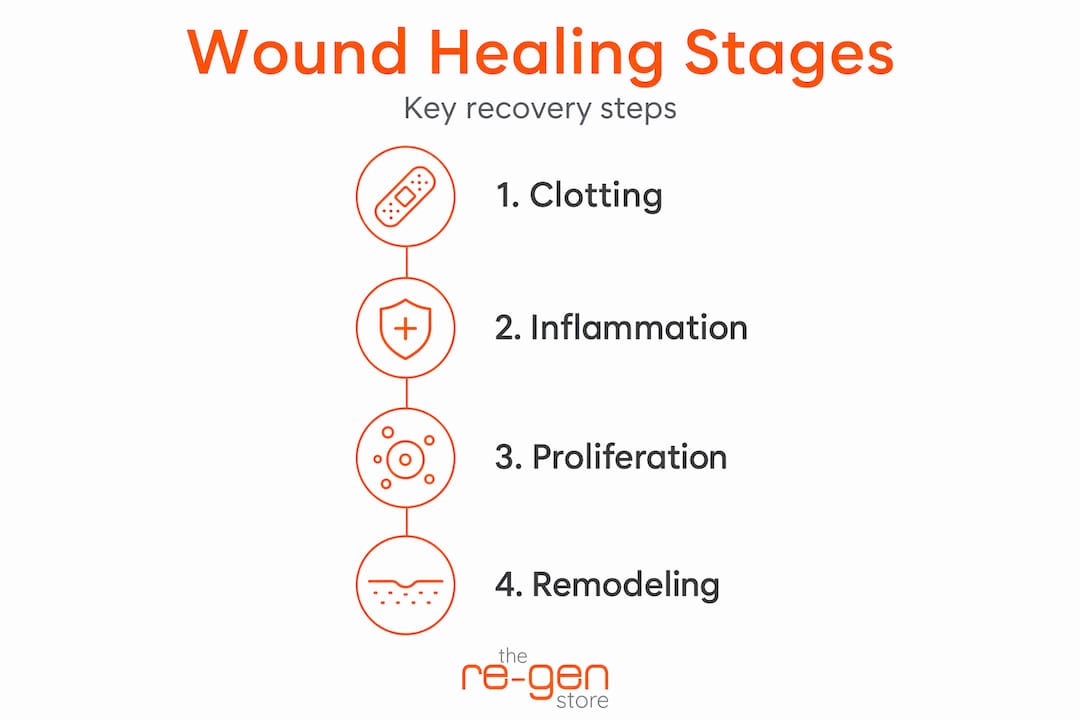 Wound Healing Stages

Key recovery steps

1. Clotting

2. Inflammation

3. Proliferation

4. Remodeling

the re-gen store