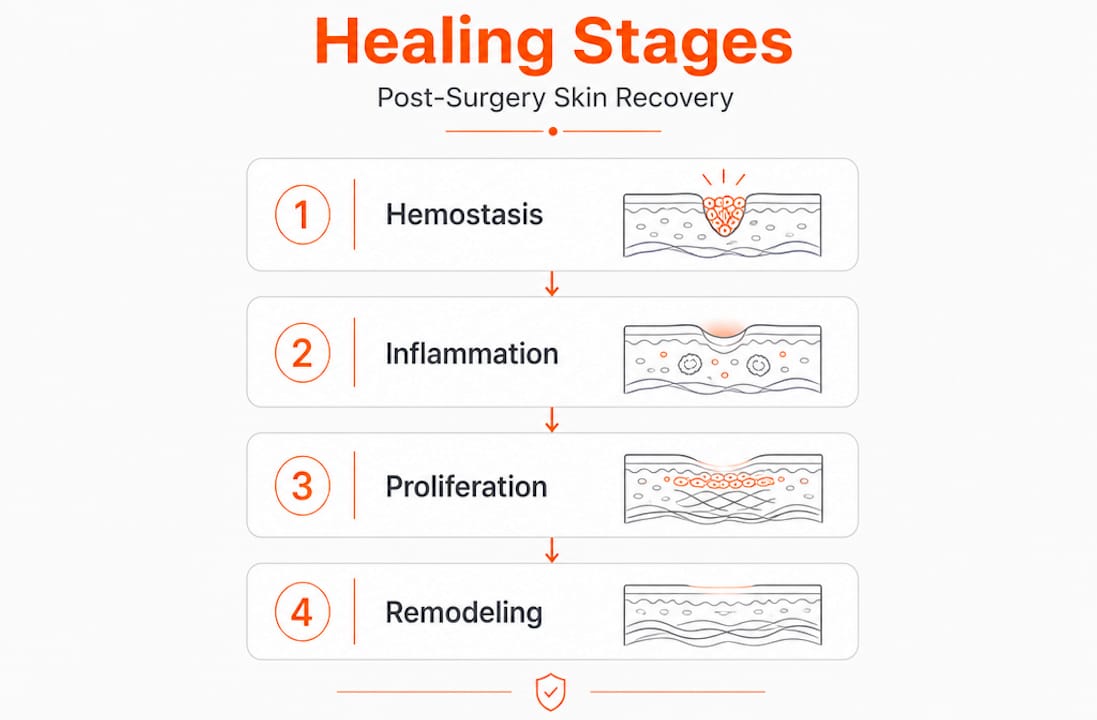 Healing Stages

Post-Surgery Skin Recovery

1 Hemostasis

2 Inflammation

3 Proliferation

4 Remodeling