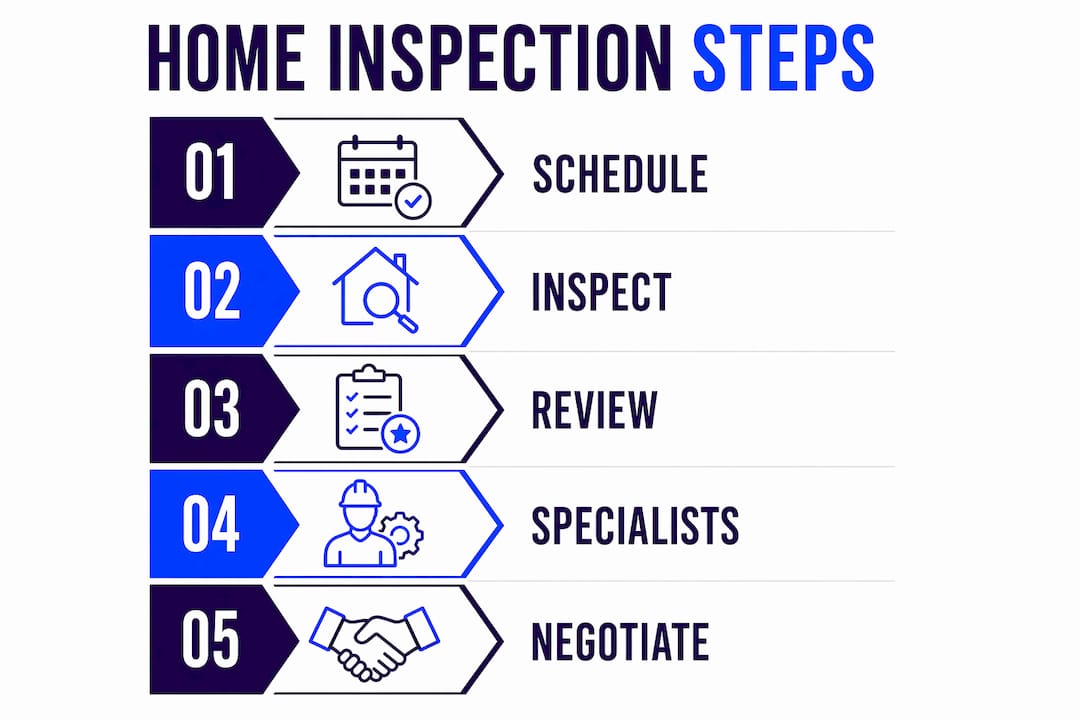 HOME INSPECTION STEPS

01 SCHEDULE

02 INSPECT

03 REVIEW

04 SPECIALISTS

05 NEGOTIATE