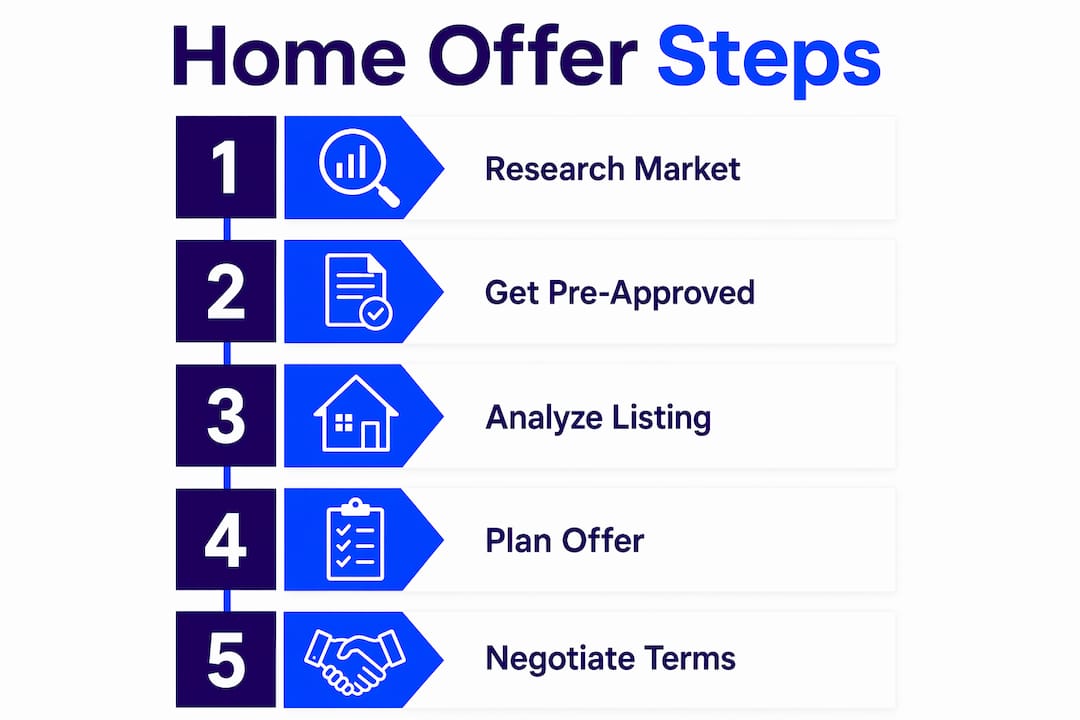 Home Offer Steps

1 Research Market

2 Get Pre-Approved

3 Analyze Listing

4 Plan Offer

5 Negotiate Terms