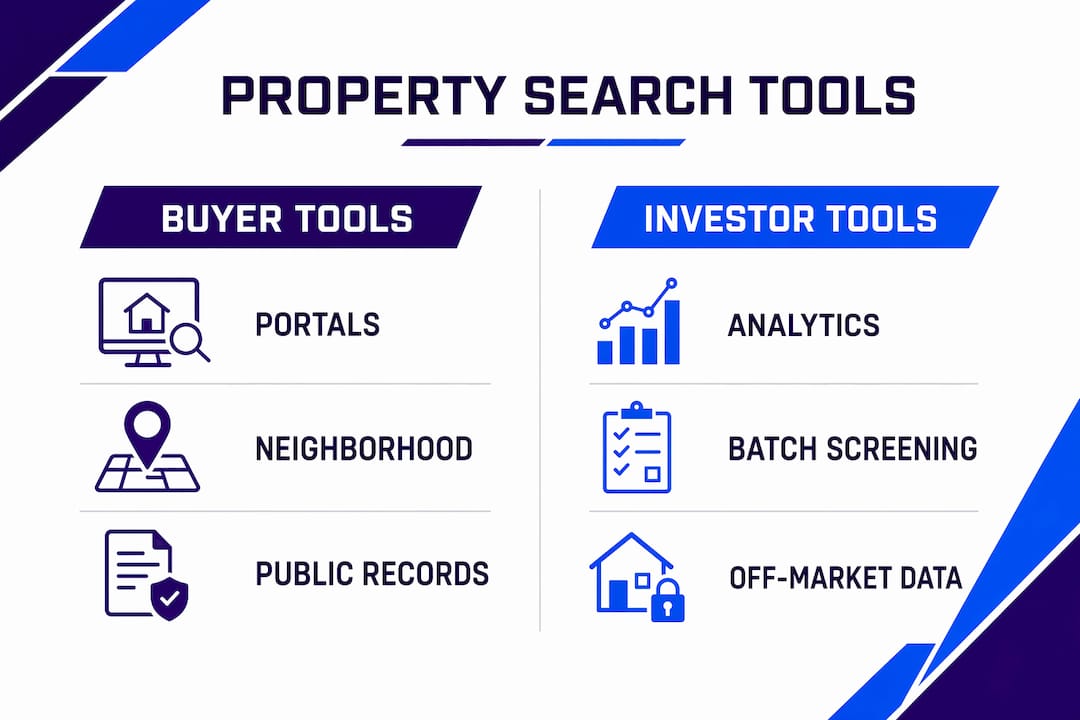 PROPERTY SEARCH TOOLS

BUYER TOOLS

PORTALS

NEIGHBORHOOD

PUBLIC RECORDS

INVESTOR TOOLS

ANALYTICS

BATCH SCREENING

OFF-MARKET DATA