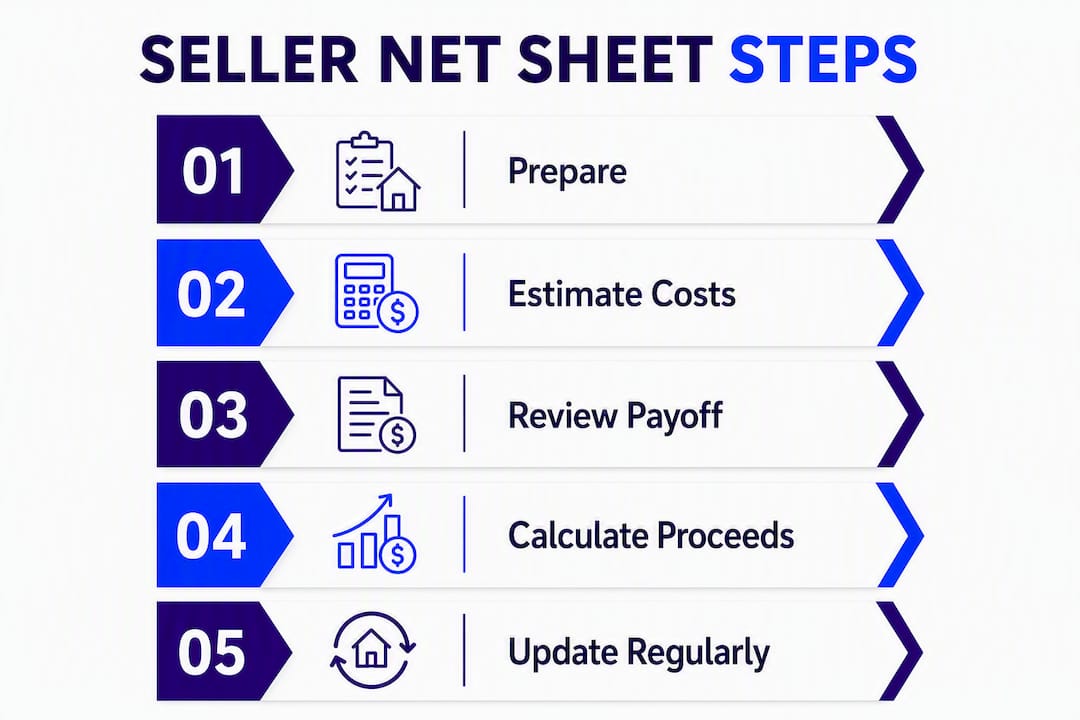 SELLER NET SHEET STEPS

01 Prepare

02 Estimate Costs

03 Review Payoff

04 Calculate Proceeds

05 Update Regularly