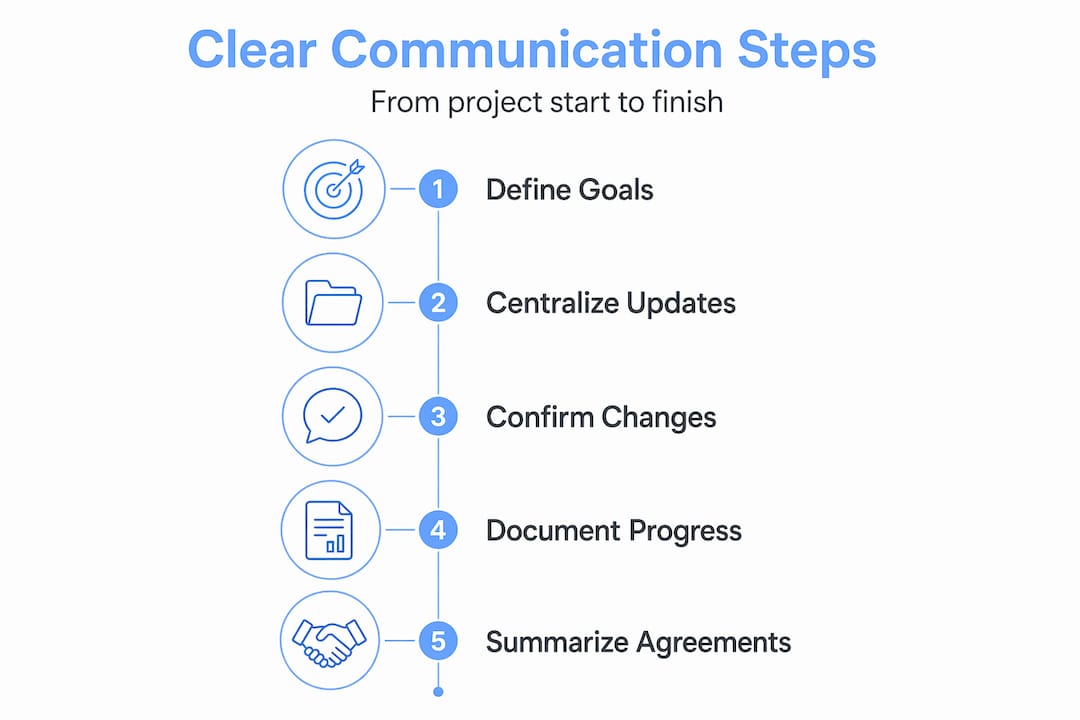 Clear Communication Steps

From project start to finish

1 Define Goals

2 Centralize Updates

3 Confirm Changes

4 Document Progress

5 Summarize Agreements