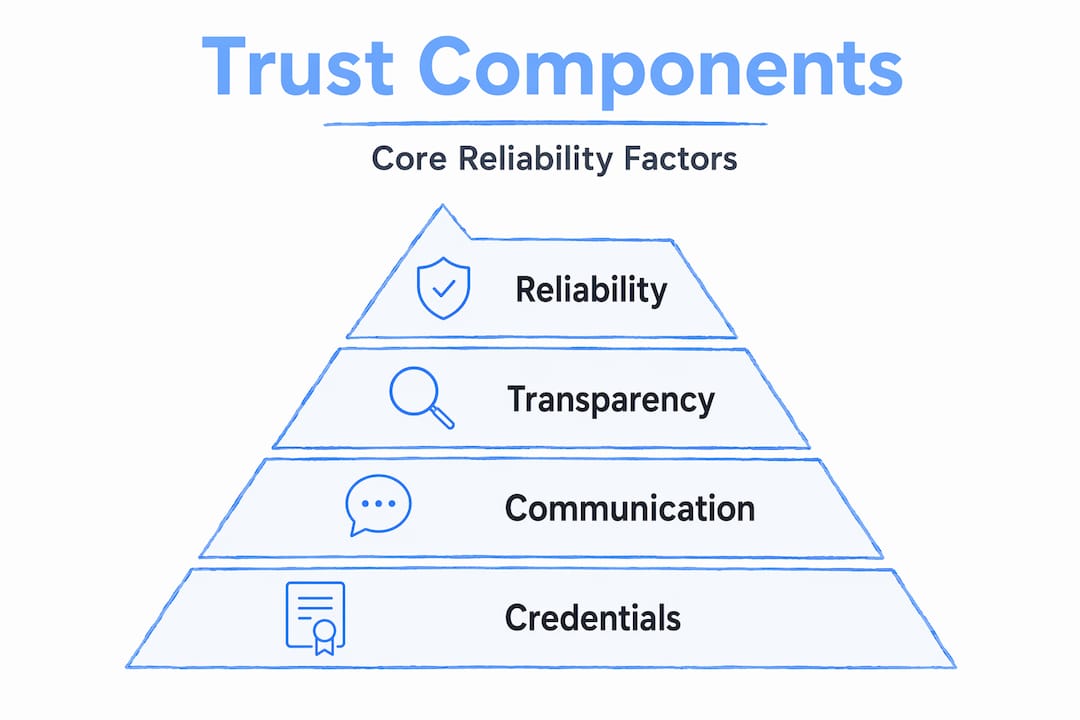 Trust Components

Core Reliability Factors

Reliability

Transparency

Communication

Credentials