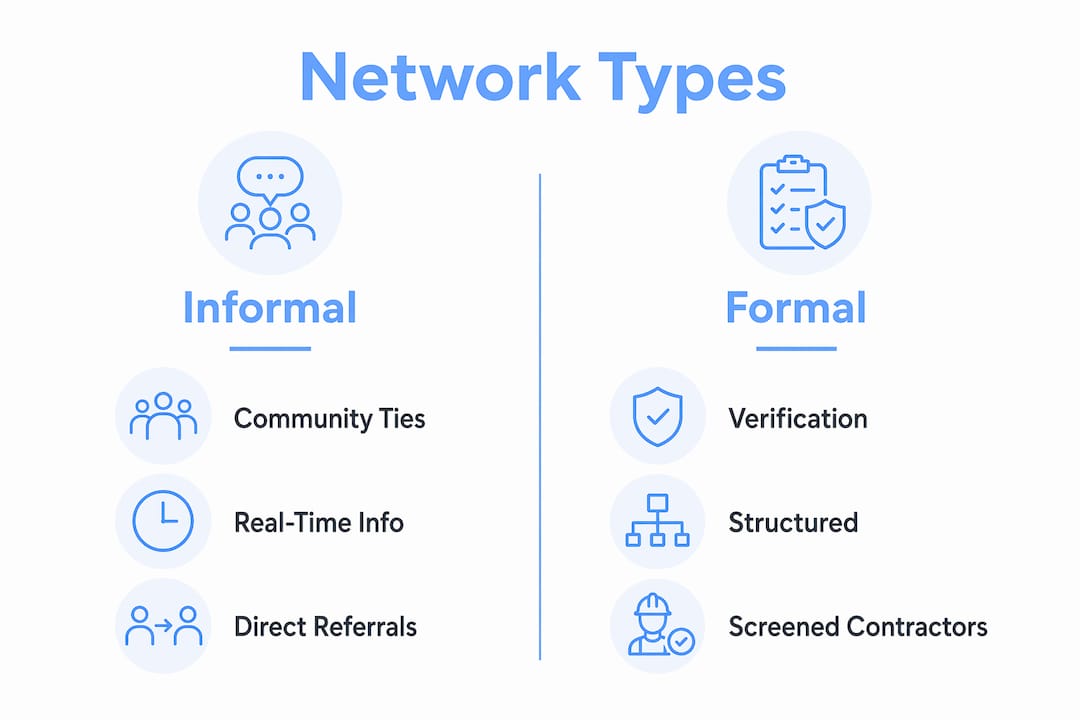 Network Types

Informal

Community Ties

Real-Time Info

Direct Referrals

Formal

Verification

Structured

Screened Contractors