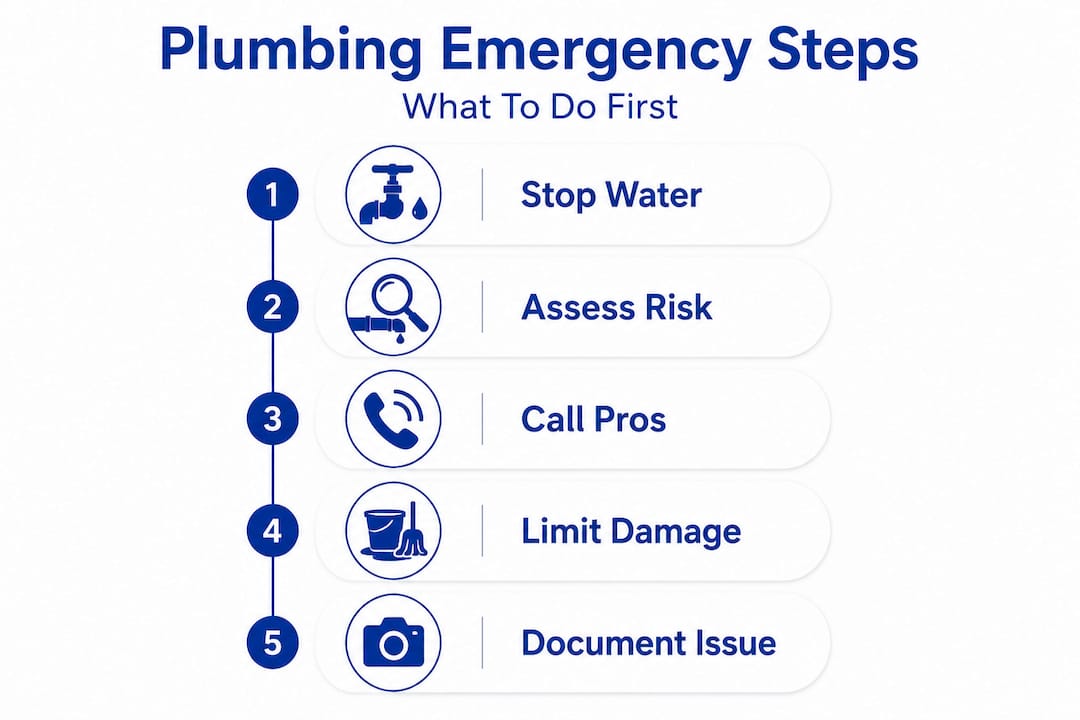 Plumbing Emergency Steps

What To Do First

1 Stop Water

2 Assess Risk

3 Call Pros

4 Limit Damage

5 Document Issue