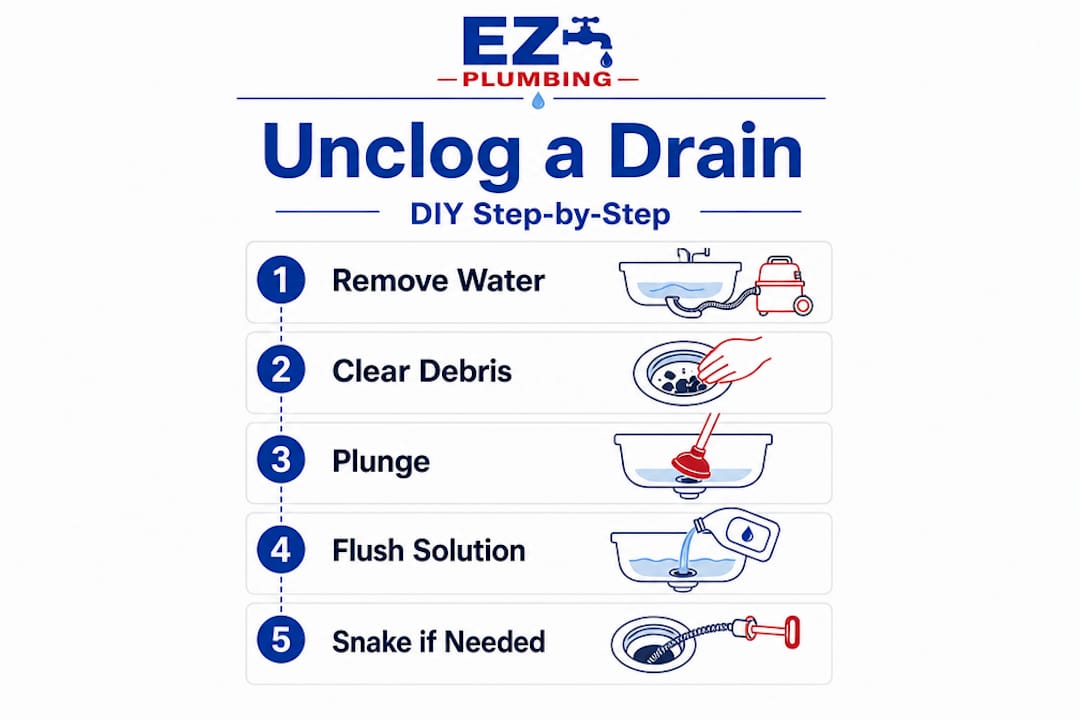 EZ
PLUMBING

Unclog a Drain

DIY Step-by-Step

1 Remove Water

2 Clear Debris

3 Plunge

4 Flush Solution

5 Snake if Needed