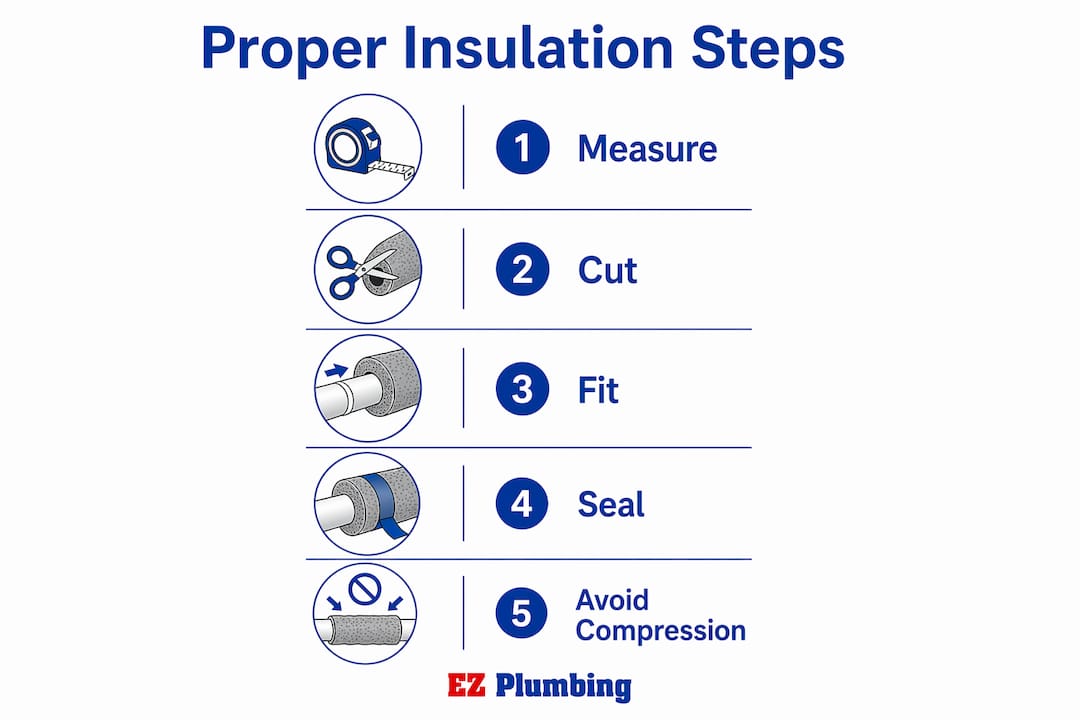 Proper Insulation Steps

1 Measure

2 Cut

3 Fit

4 Seal

5 Avoid Compression

EZ Plumbing