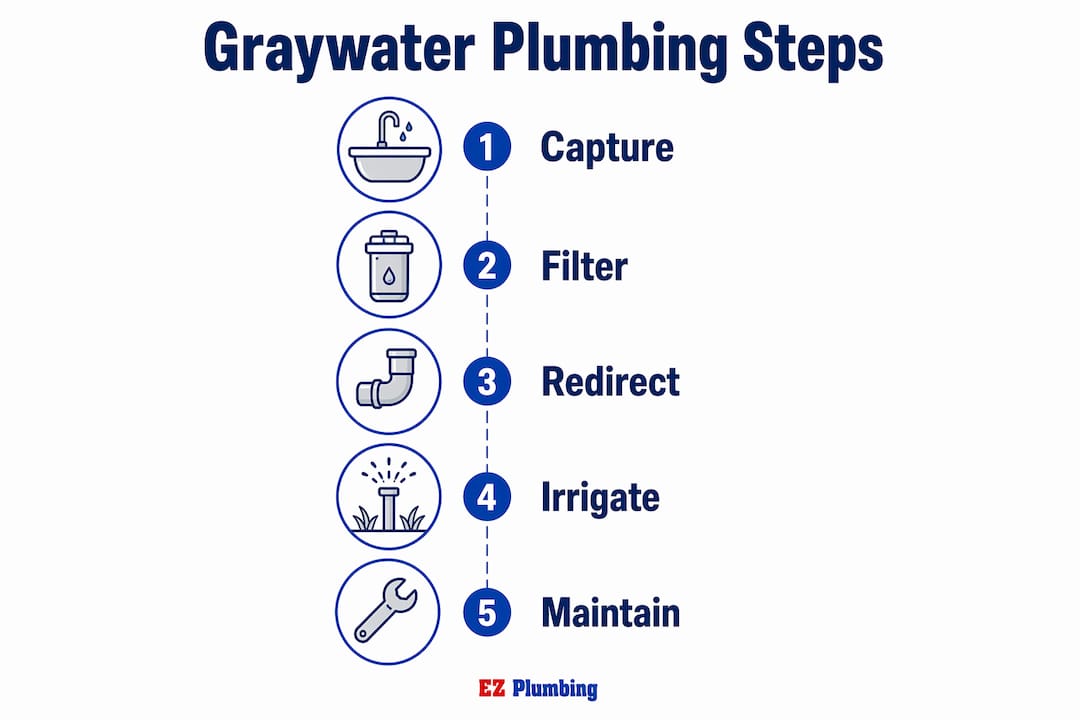 Graywater Plumbing Steps

1 Capture

2 Filter

3 Redirect

4 Irrigate

5 Maintain

EZ Plumbing