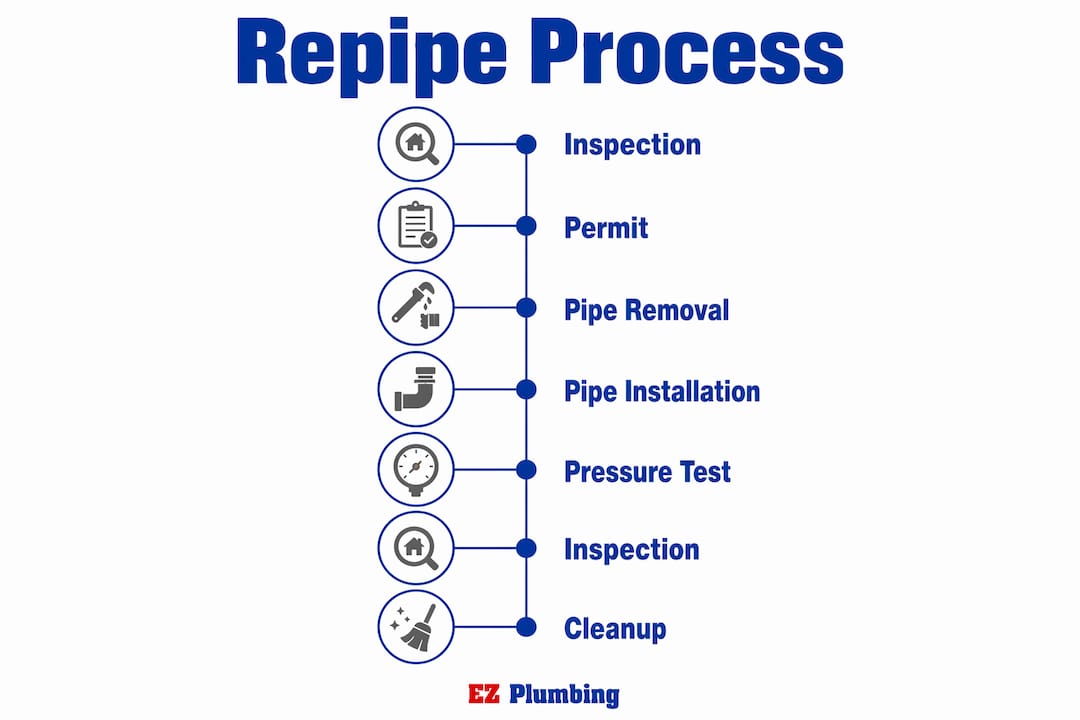 Repipe Process

Inspection

Permit

Pipe Removal

Pipe Installation

Pressure Test

Inspection

Cleanup

EZ Plumbing