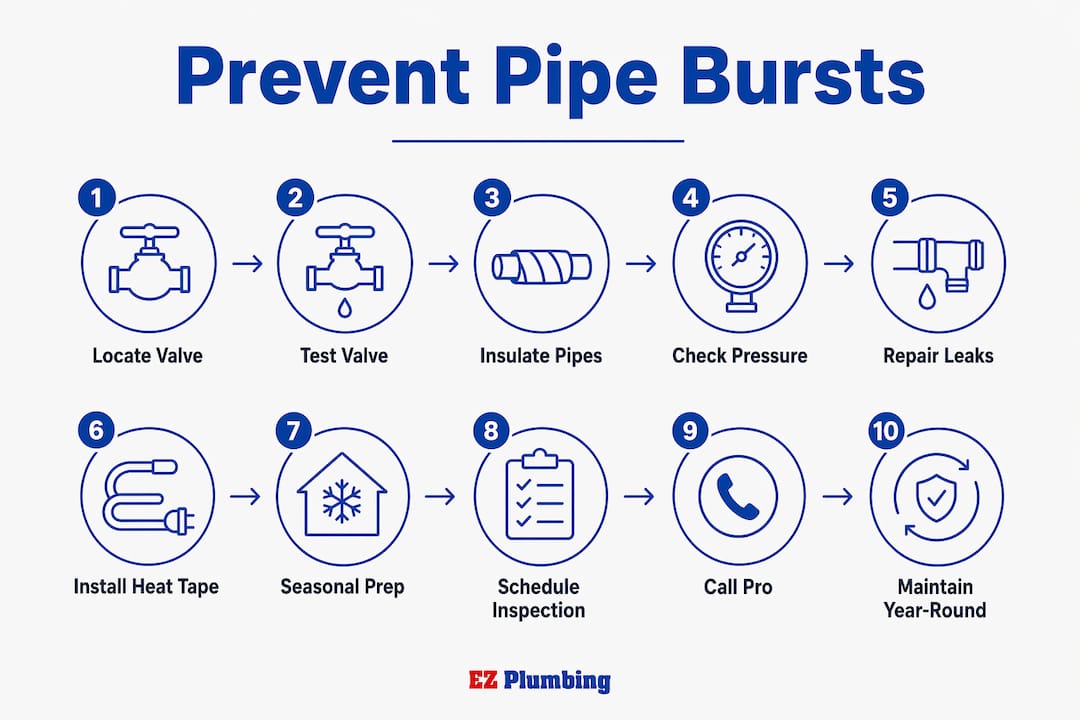 Prevent Pipe Bursts

1
Locate Valve

2
Test Valve

3
Insulate Pipes

4
Check Pressure

5
Repair Leaks

6
Install Heat Tape

7
Seasonal Prep

8
Schedule Inspection

9
Call Pro

10
Maintain Year-Round

EZ Plumbing