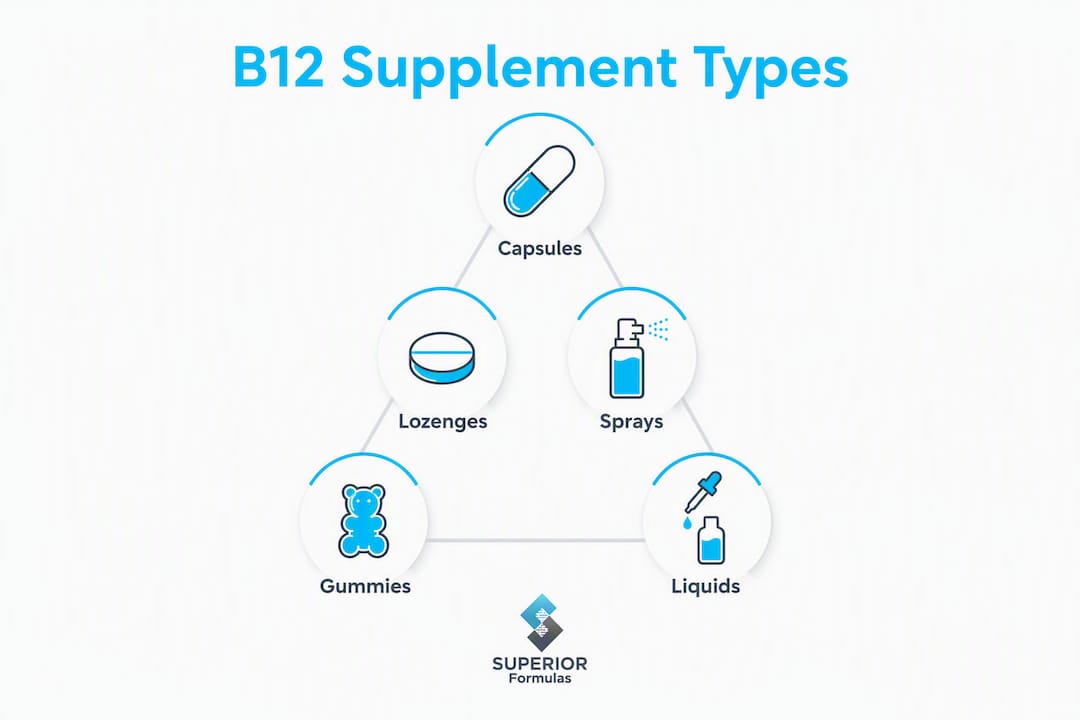 B12 Supplement Types

Capsules

Lozenges

Sprays

Gummies

Liquids

SUPERIOR
Formulas