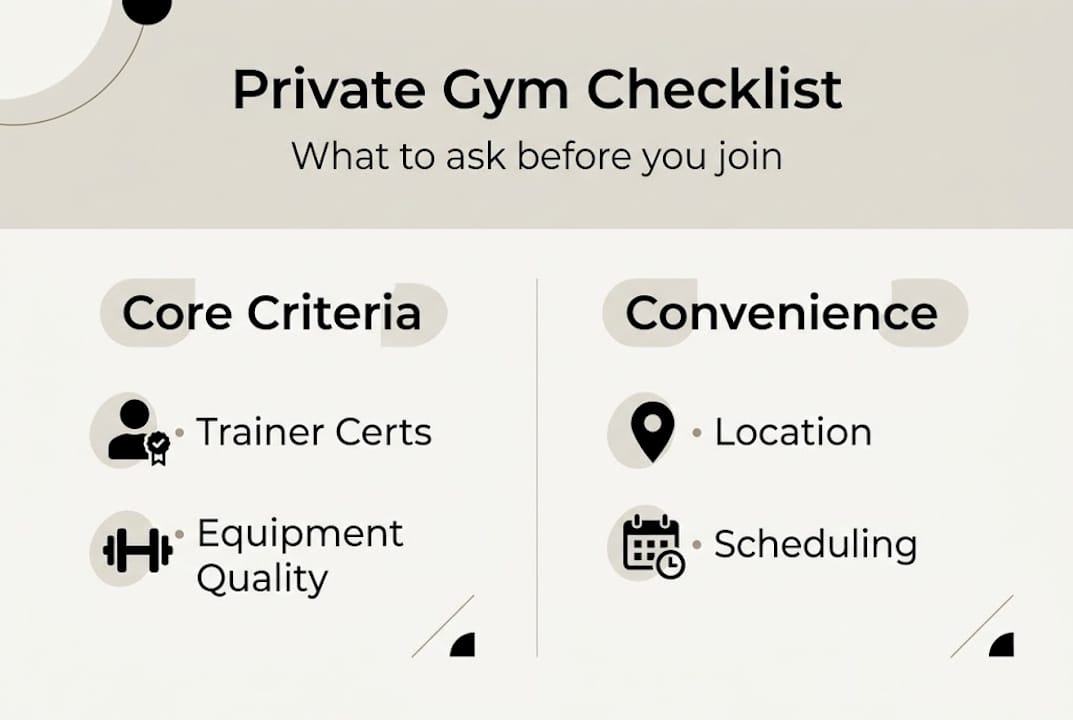 Private Gym Checklist

What to ask before you join

Core Criteria

• Trainer Certs

• Equipment Quality

Convenience

• Location

• Scheduling