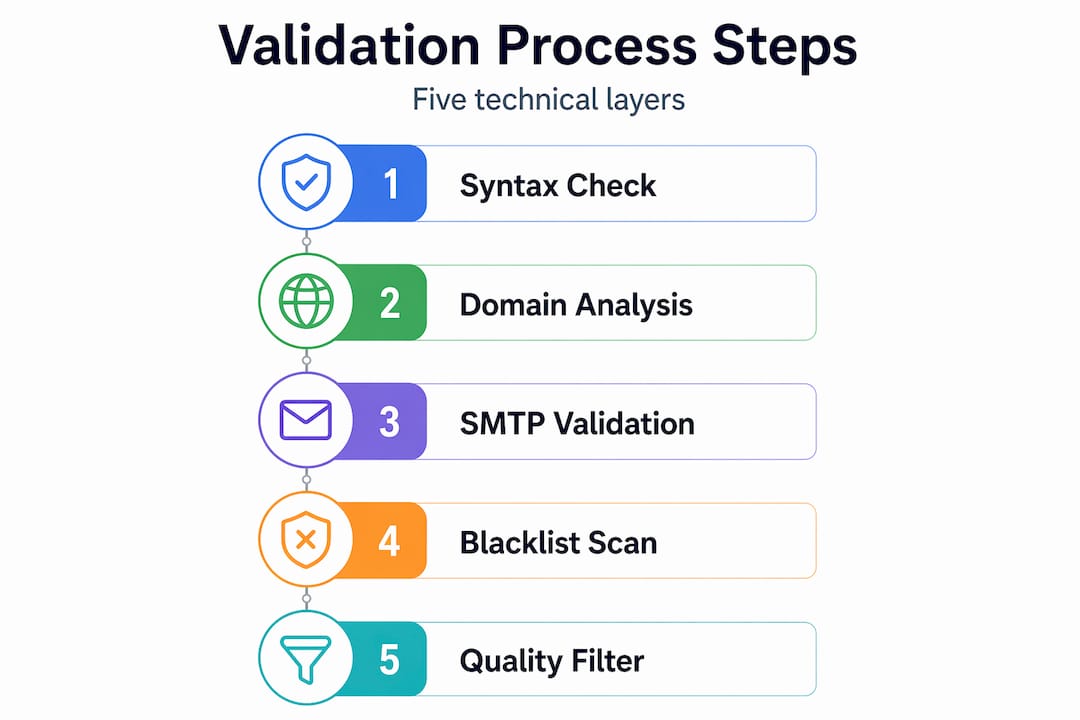 Validation Process Steps

Five technical layers

1 Syntax Check

2 Domain Analysis

3 SMTP Validation

4 Blacklist Scan

5 Quality Filter