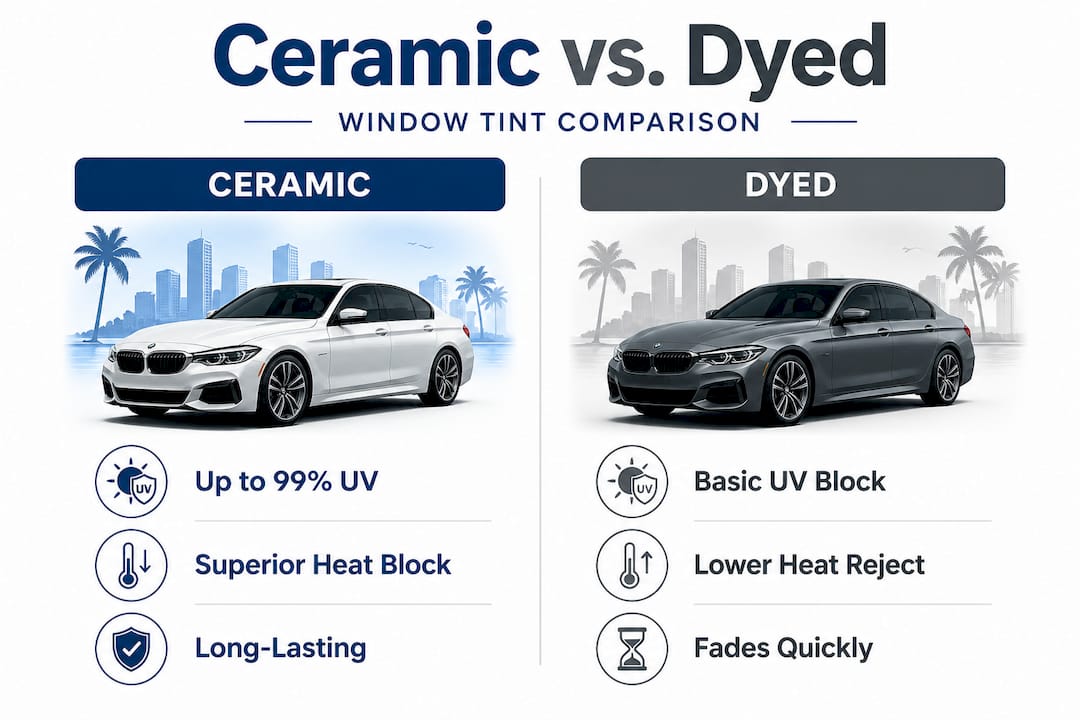 Ceramic vs. Dyed

WINDOW TINT COMPARISON

CERAMIC

UV Up to 99% UV

Superior Heat Block

Long-Lasting

DYED

UV Basic UV Block

Lower Heat Reject

Fades Quickly