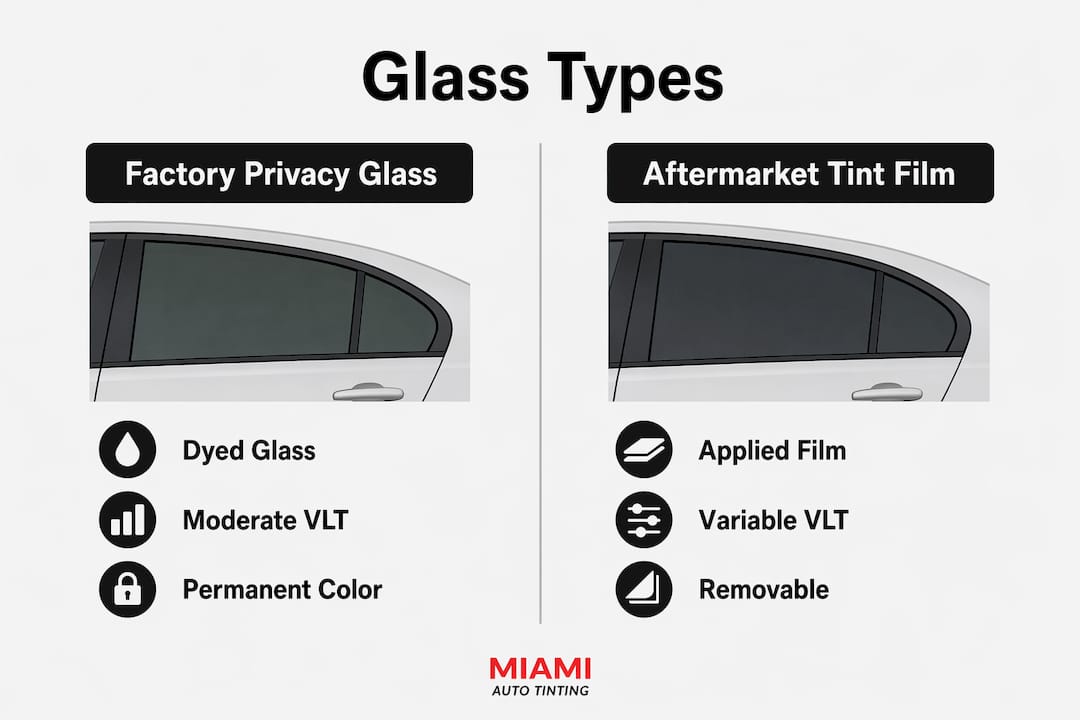 Glass Types

Factory Privacy Glass

Dyed Glass

Moderate VLT

Permanent Color

Aftermarket Tint Film

Applied Film

Variable VLT

Removable

MIAMI
AUTO TINTING