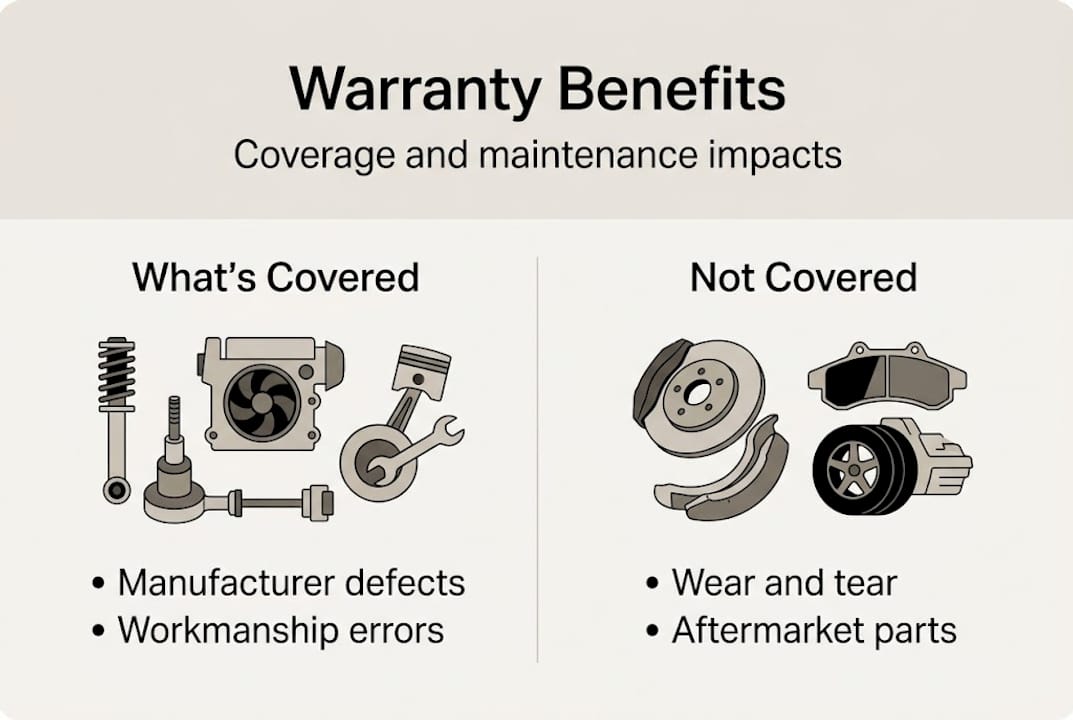 Warranty Benefits
Coverage and maintenance impacts

What's Covered

• Manufacturer defects
• Workmanship errors

Not Covered

• Wear and tear
• Aftermarket parts