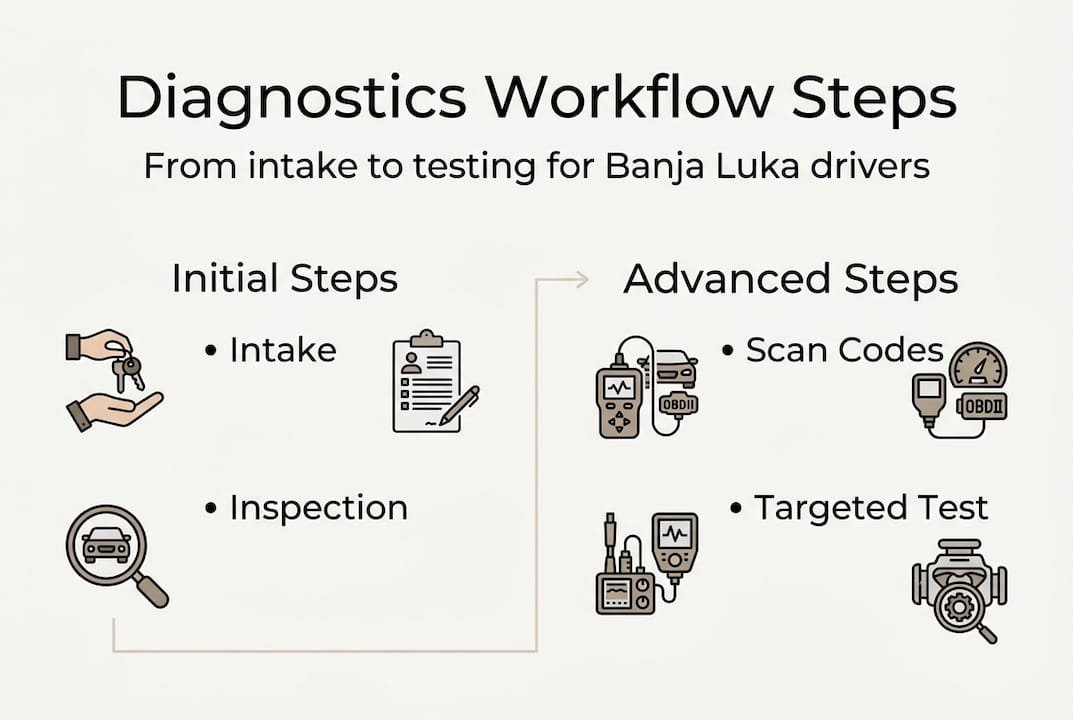 Diagnostics Workflow Steps

From intake to testing for Banja Luka drivers

Initial Steps

• Intake

• Inspection

Advanced Steps

• Scan Codes

OBDII

OBDII

• Targeted Test