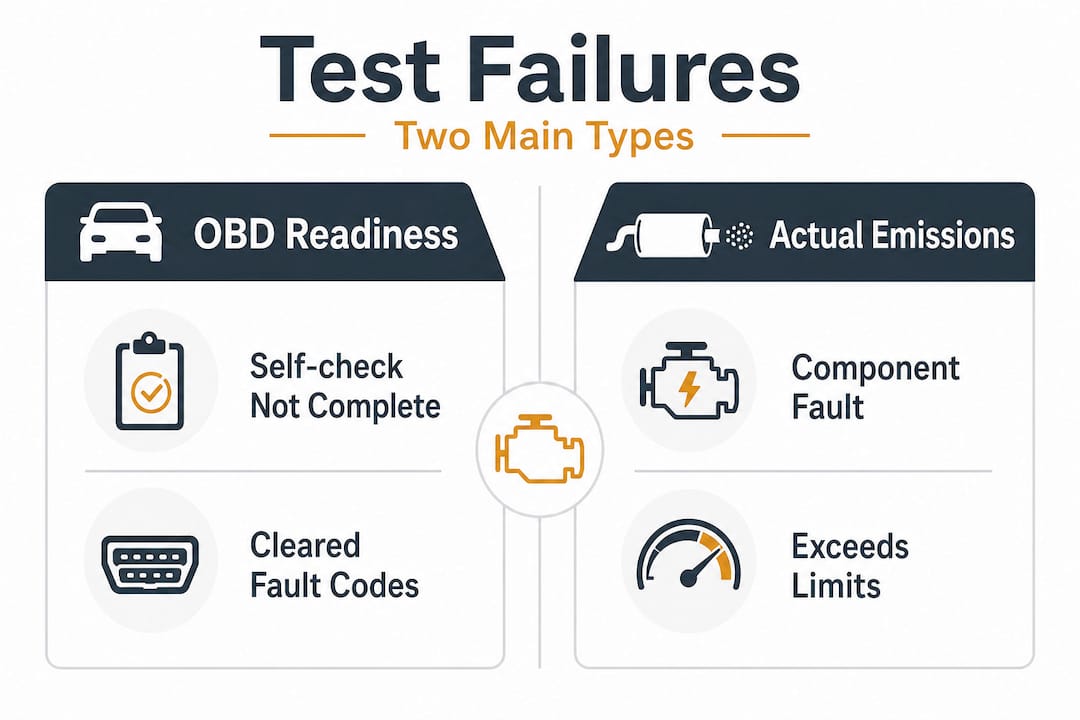 Test Failures

Two Main Types

OBD Readiness

Self-check Not Complete

Cleared Fault Codes

Actual Emissions

Component Fault

Exceeds Limits