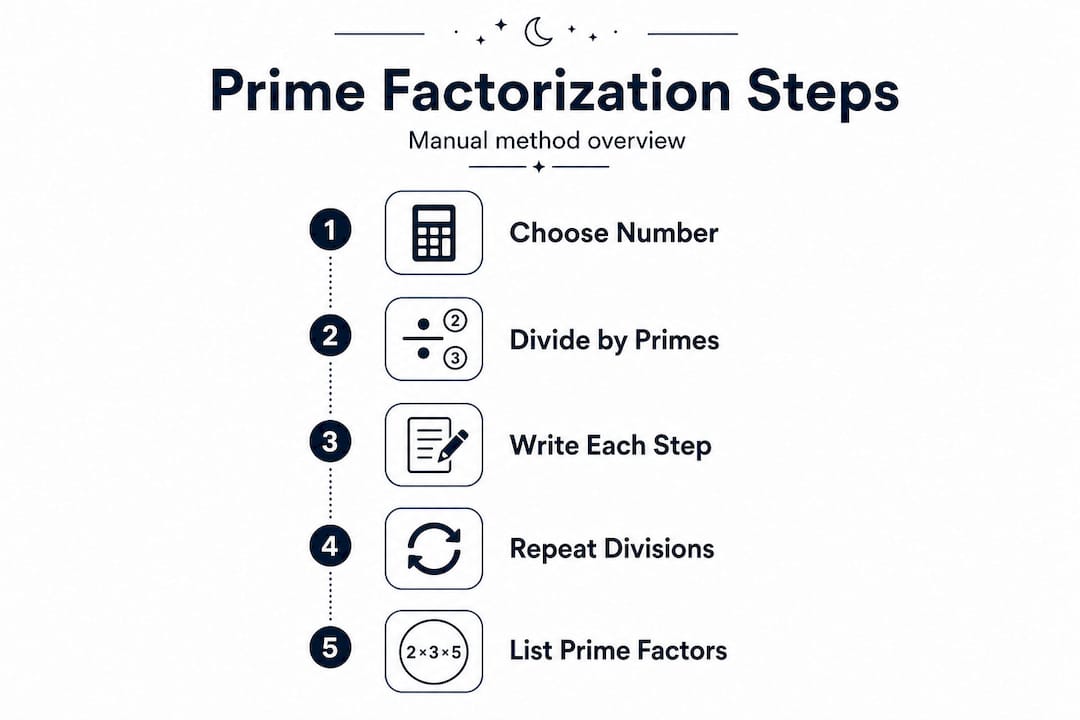 Prime Factorization Steps

Manual method overview

1 Choose Number

2 ② ③ Divide by Primes

3 Write Each Step

4 Repeat Divisions

5 $2 \times 3 \times 5$ List Prime Factors