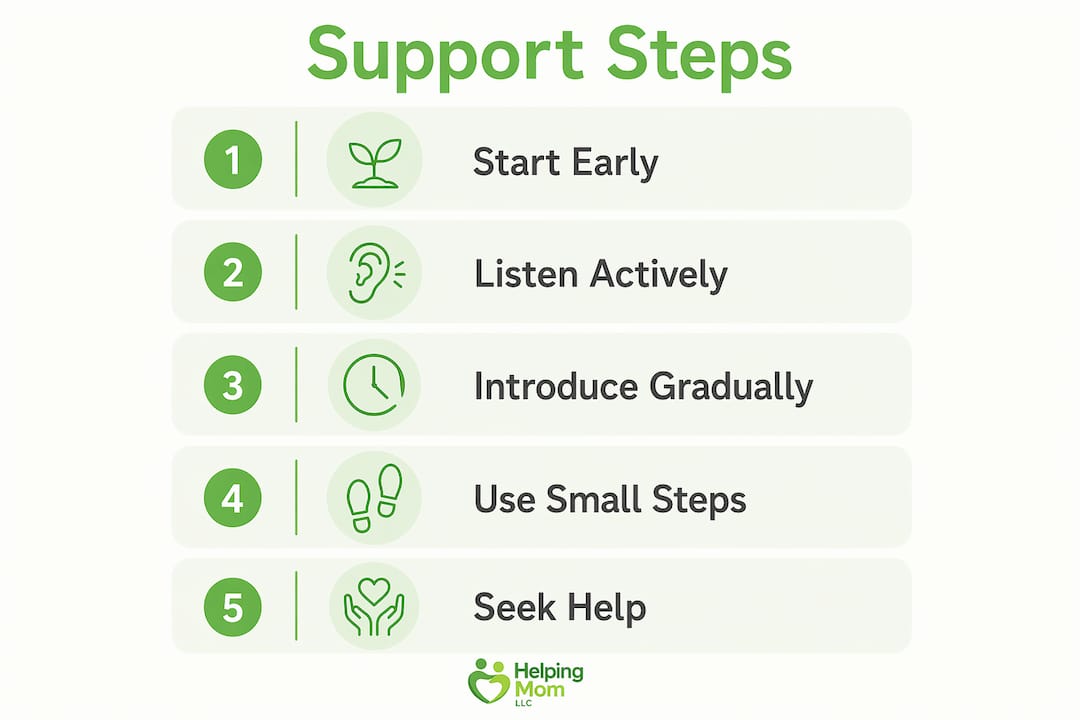 Support Steps

1 Start Early

2 Listen Actively

3 Introduce Gradually

4 Use Small Steps

5 Seek Help

Helping Mom LLC