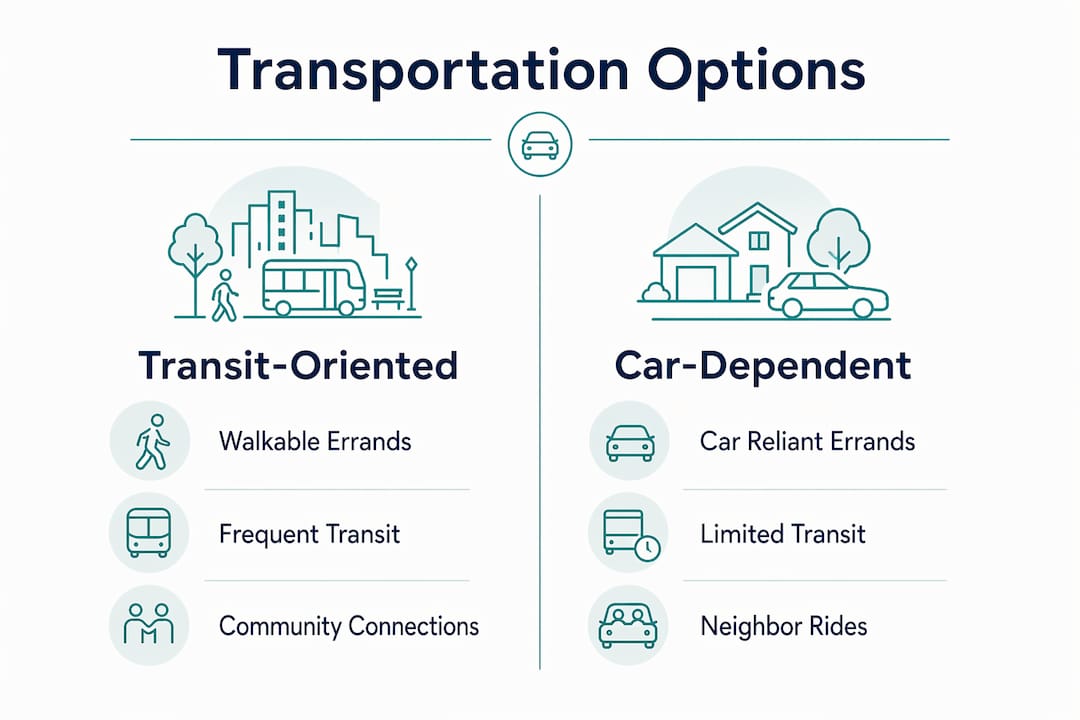 Transportation Options

Transit-Oriented

Walkable Errands

Frequent Transit

Community Connections

Car-Dependent

Car Reliant Errands

Limited Transit

Neighbor Rides