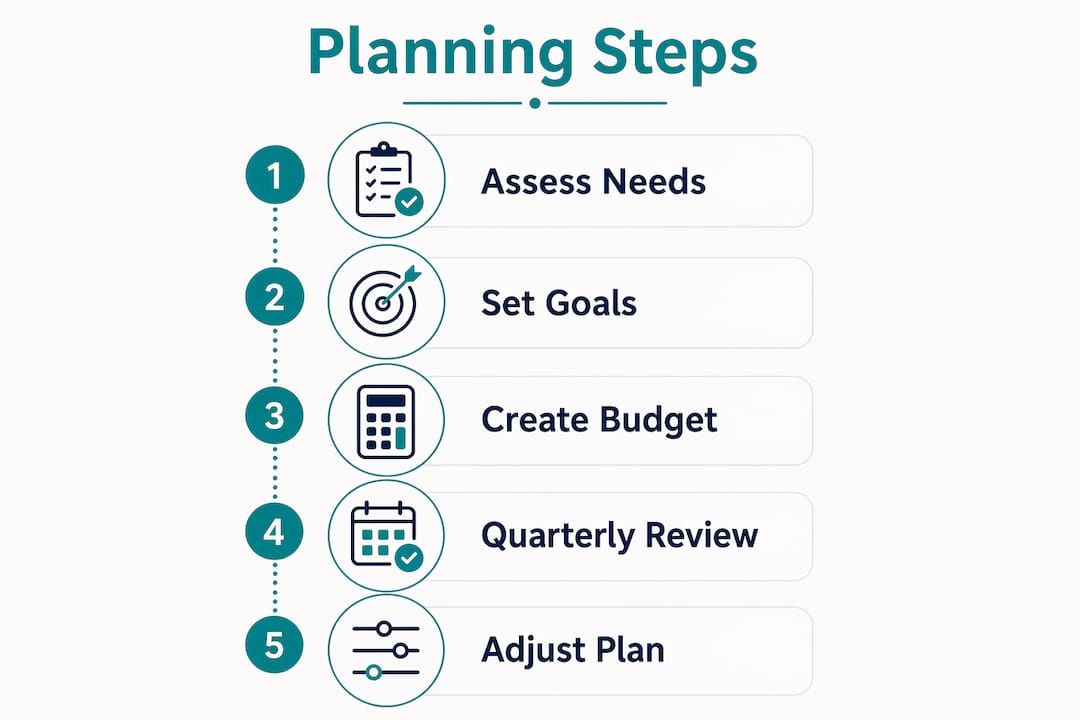 Planning Steps

1 Assess Needs

2 Set Goals

3 Create Budget

4 Quarterly Review

5 Adjust Plan