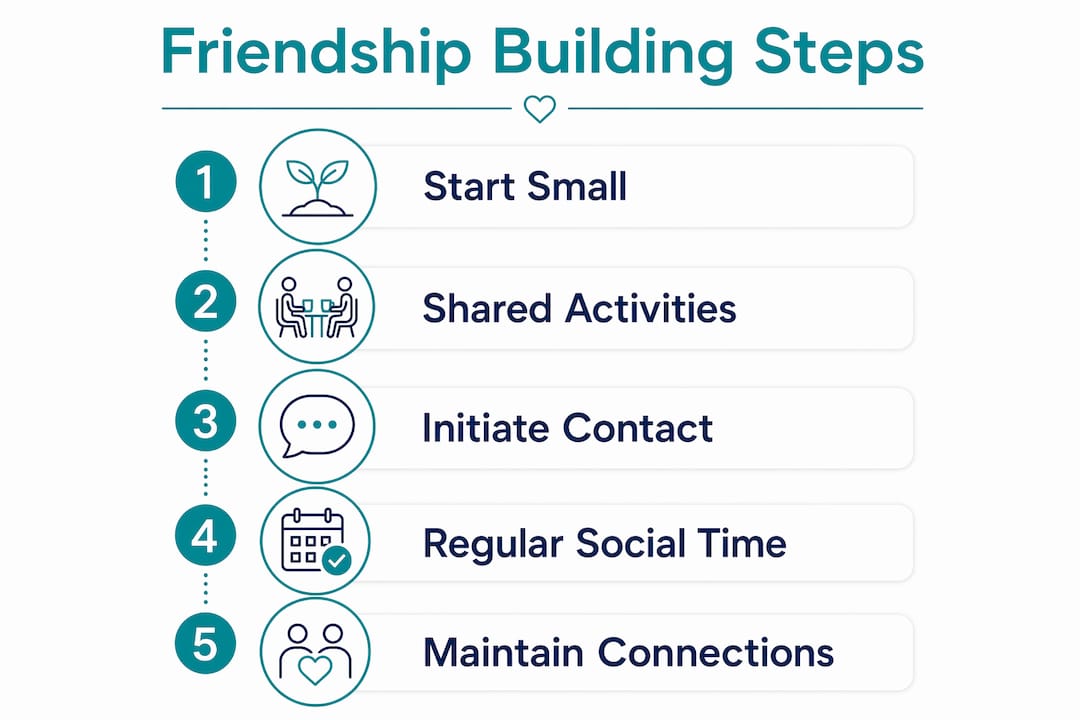 Friendship Building Steps

1 Start Small

2 Shared Activities

3 Initiate Contact

4 Regular Social Time

5 Maintain Connections