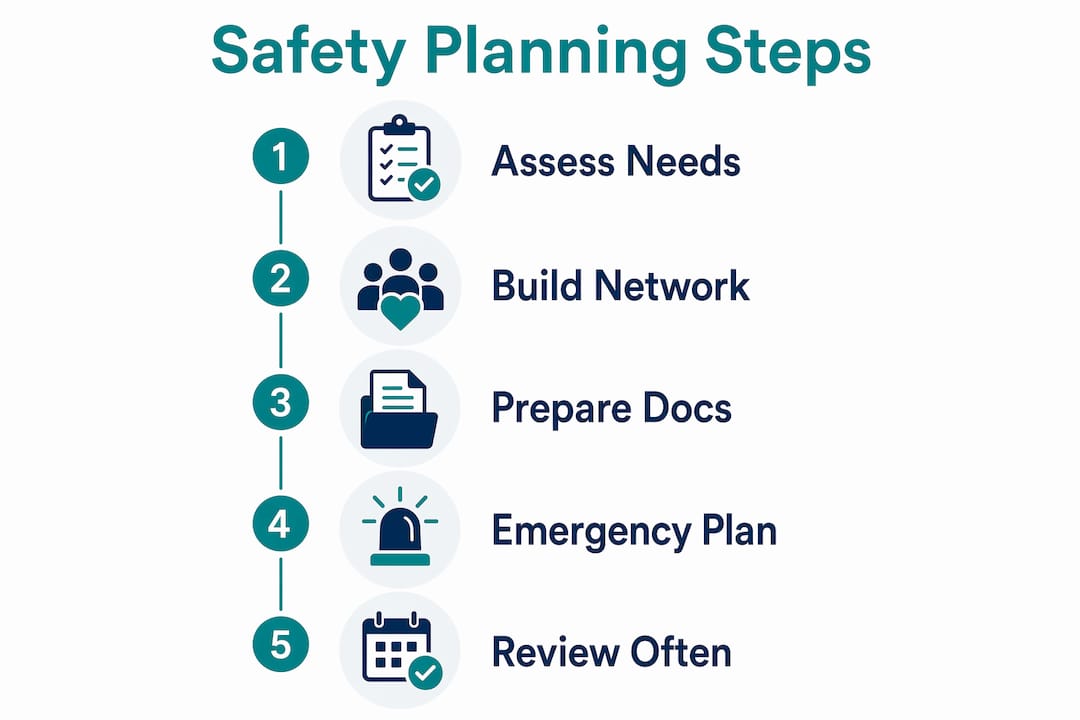 Safety Planning Steps

1 Assess Needs

2 Build Network

3 Prepare Docs

4 Emergency Plan

5 Review Often