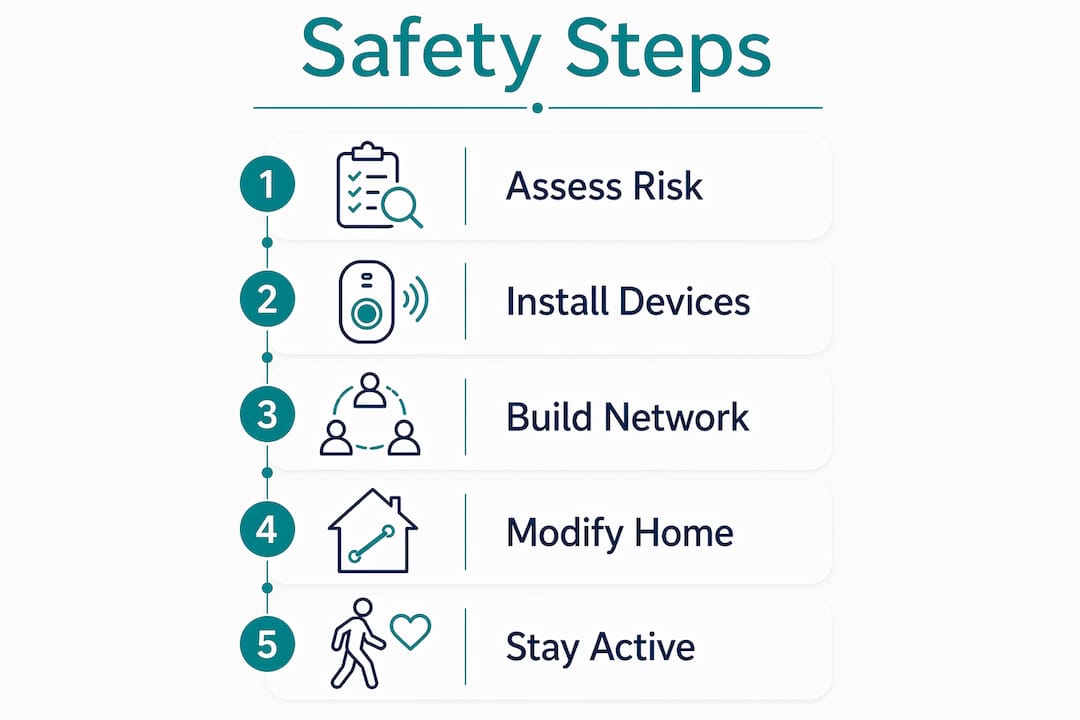 Safety Steps

1 Assess Risk

2 Install Devices

3 Build Network

4 Modify Home

5 Stay Active