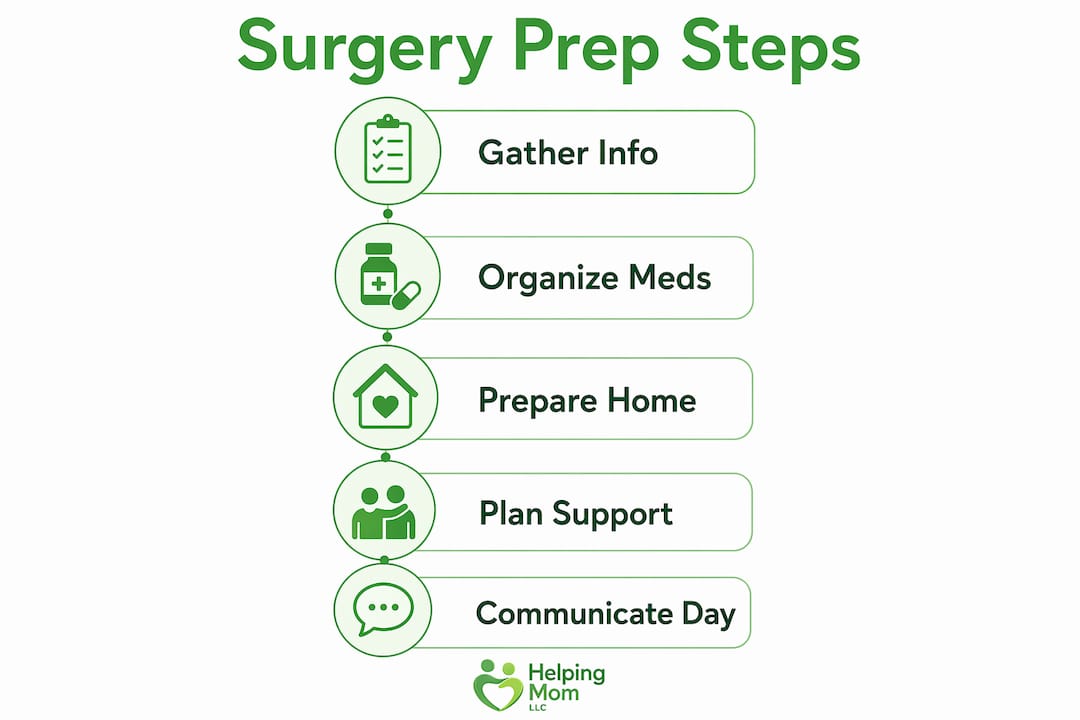 Surgery Prep Steps

Gather Info

Organize Meds

Prepare Home

Plan Support

Communicate Day

Helping Mom LLC