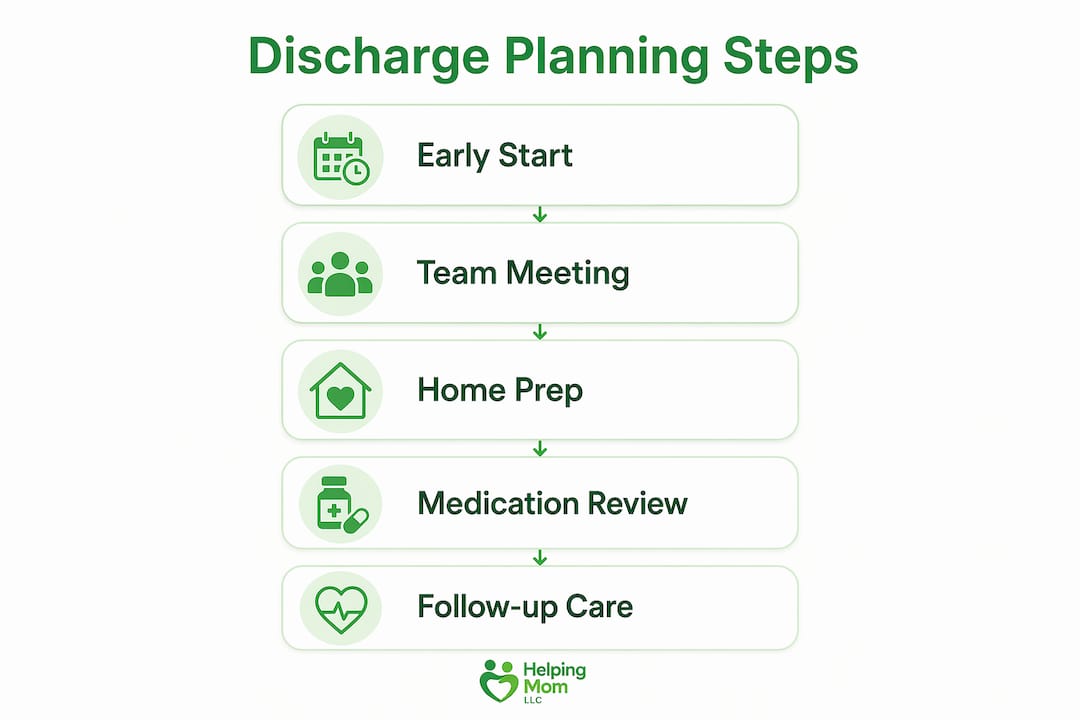 Discharge Planning Steps

Early Start

Team Meeting

Home Prep

Medication Review

Follow-up Care

Helping Mom LLC