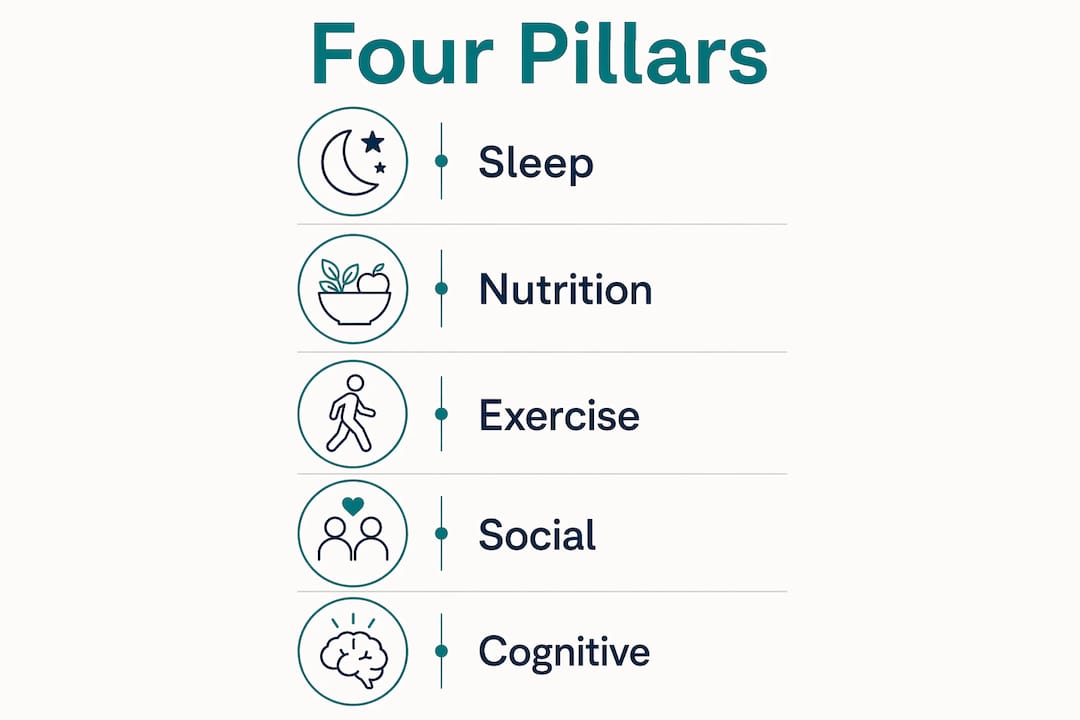 Four Pillars

Sleep

Nutrition

Exercise

Social

Cognitive