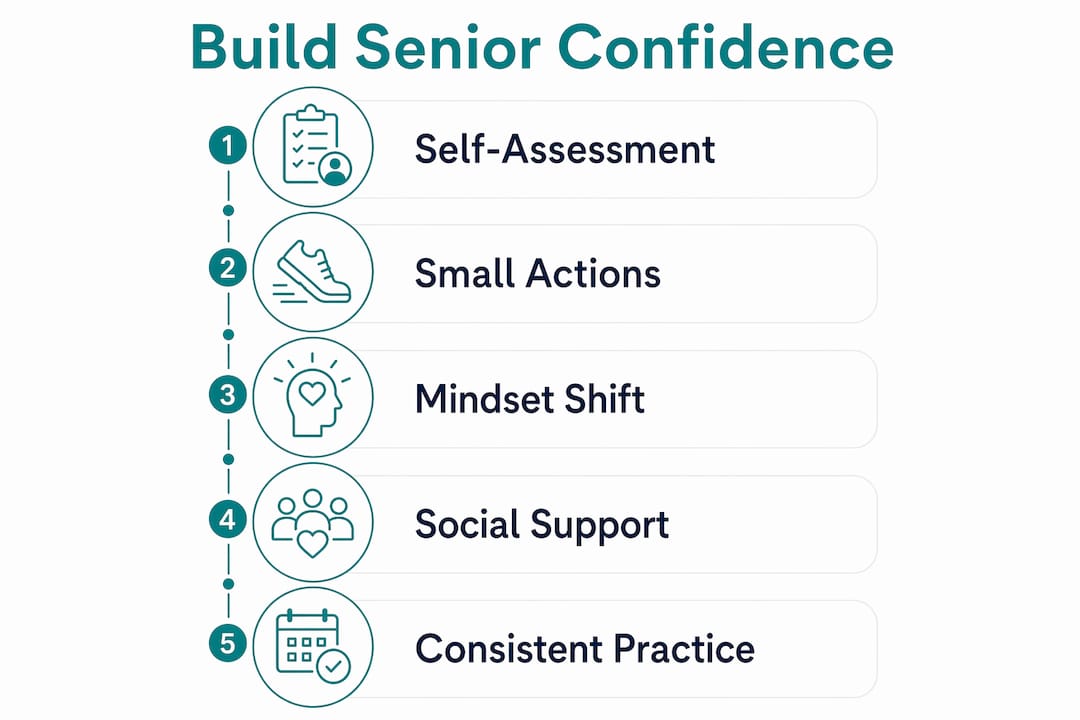 Build Senior Confidence

1 Self-Assessment

2 Small Actions

3 Mindset Shift

4 Social Support

5 Consistent Practice