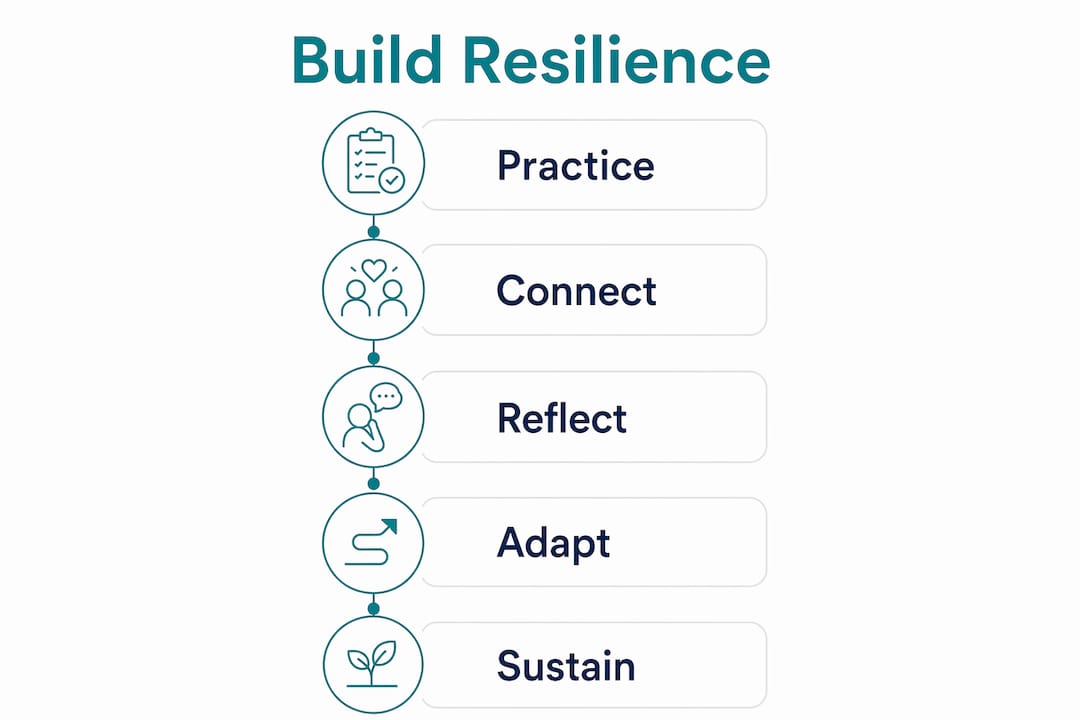 Build Resilience

Practice

Connect

Reflect

Adapt

Sustain