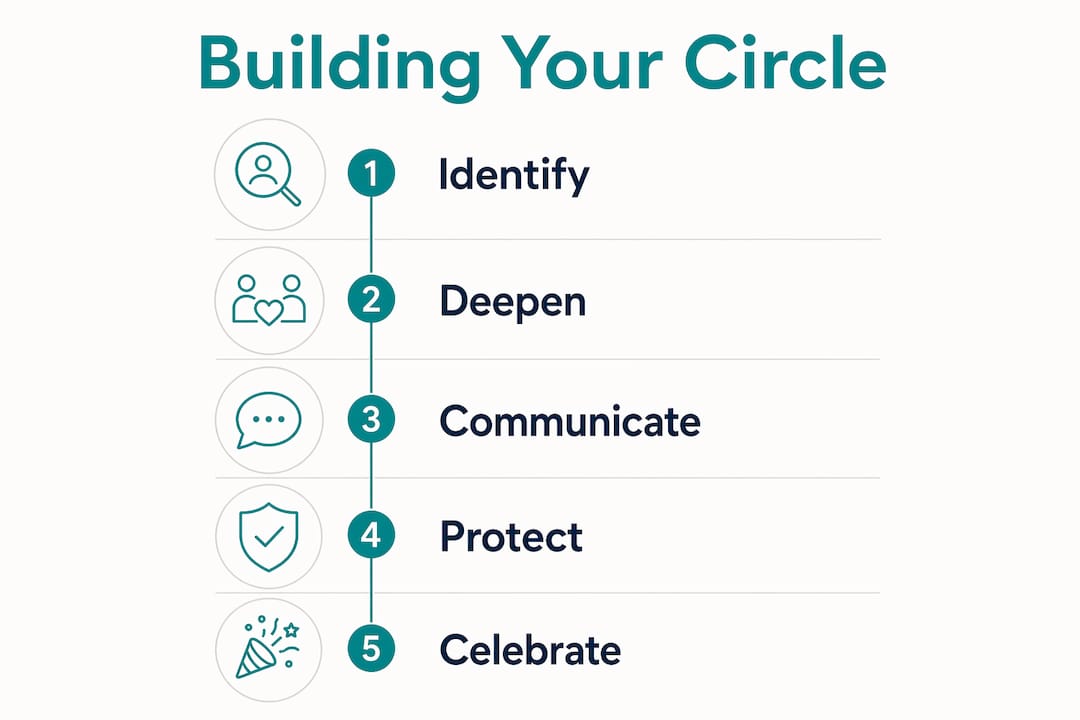 Building Your Circle

1 Identify

2 Deepen

3 Communicate

4 Protect

5 Celebrate