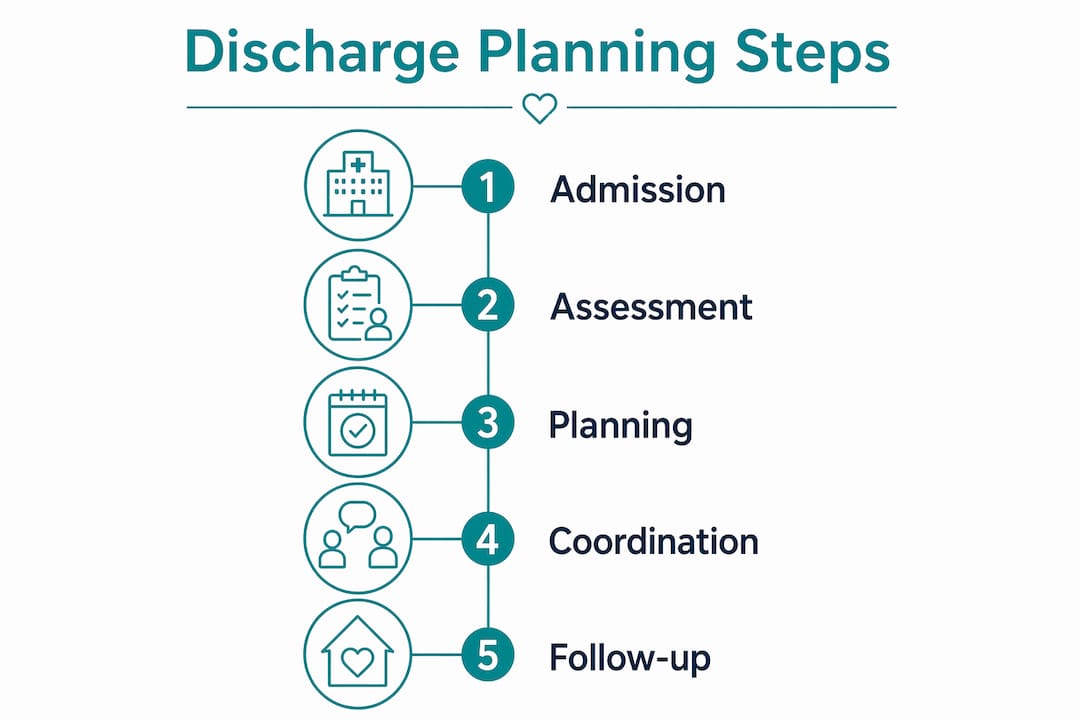 Discharge Planning Steps

1 Admission

2 Assessment

3 Planning

4 Coordination

5 Follow-up