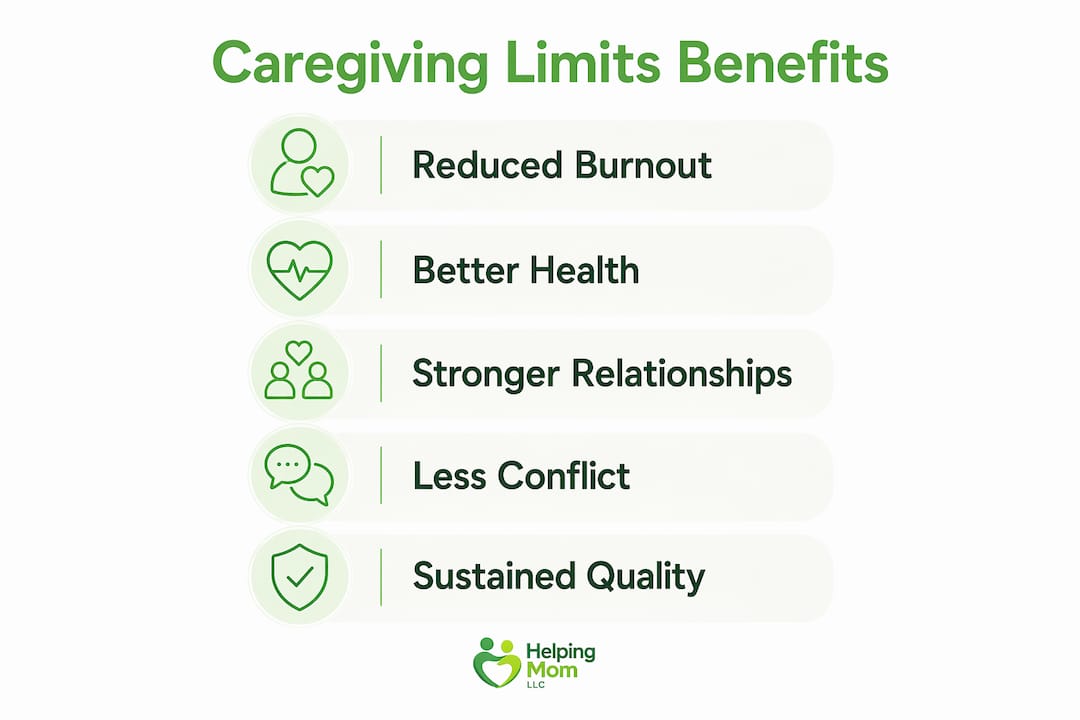 Caregiving Limits Benefits

Reduced Burnout

Better Health

Stronger Relationships

Less Conflict

Sustained Quality

Helping Mom LLC